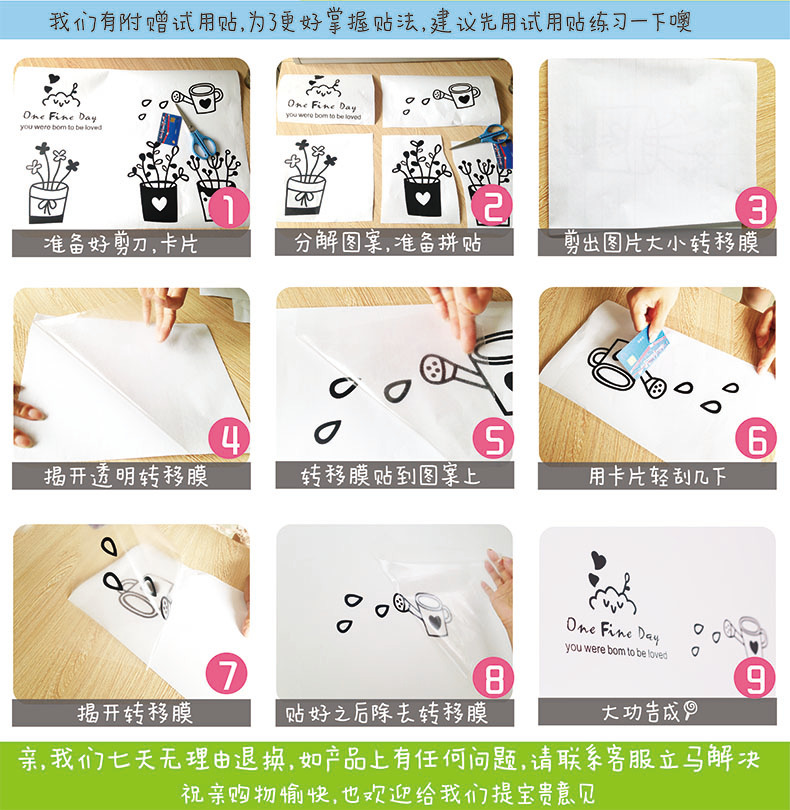 我们有附赠试用贴,为了更好掌握贴法,建议先用试用贴练习一下噢

One Fine Day
you were born to be loved

1
准备好剪刀,卡片

One Fine Day
you were born to be loved

2
分解图案,准备拼贴

3
剪出图片大小转移膜

4
揭开透明转移膜

5
转移膜贴到图案上

6
用卡片轻刮几下

7
揭开转移膜

8
贴好之后除去转移膜

One Fine Day
you were born to be loved

9
大功告成

亲,我们七天无理由退换,如产品上有任何问题,请联系客服立马解决
祝亲购物愉快,也欢迎给我们提宝贵意见