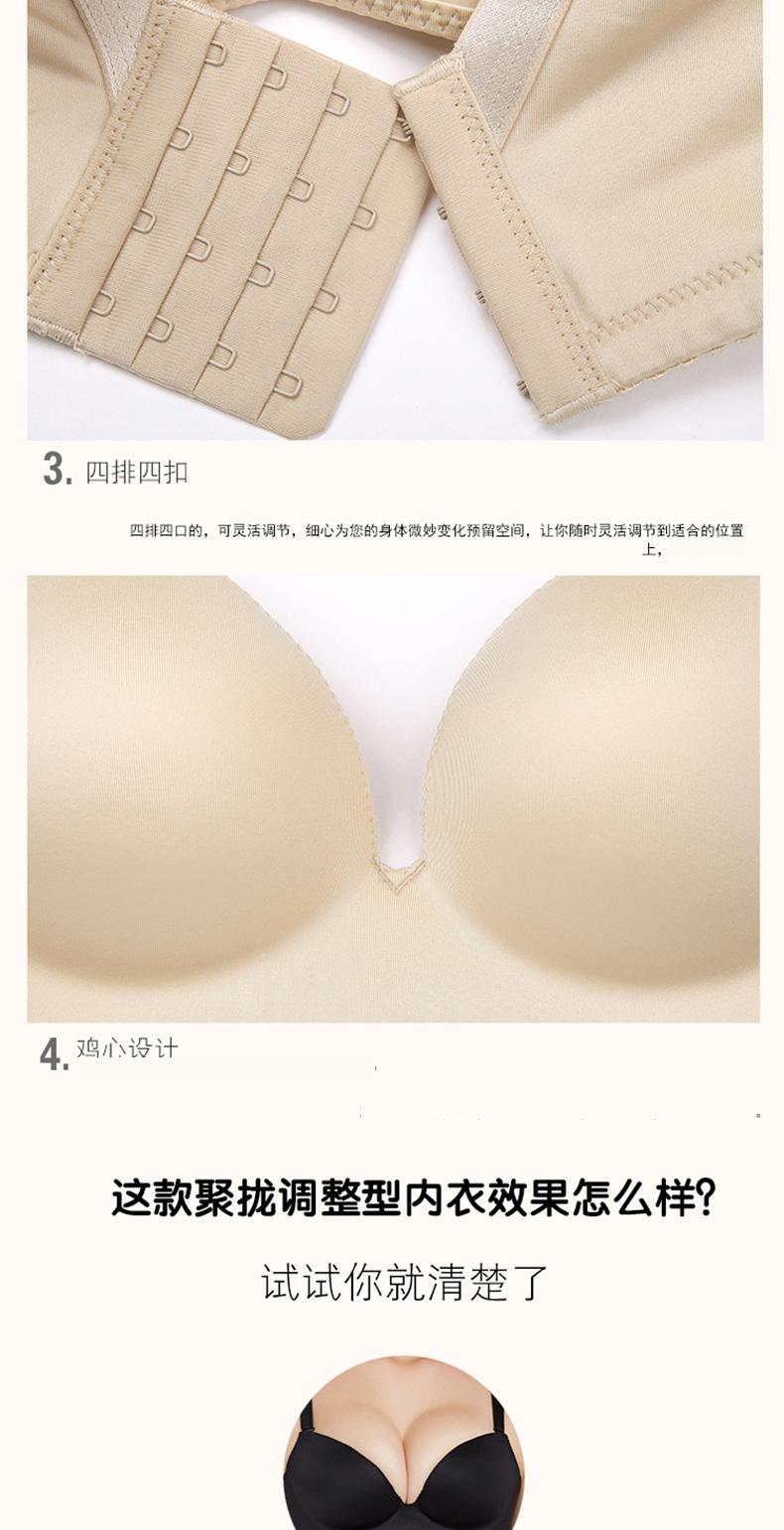 3. 四排四扣

四排四口的，可灵活调节，细心为您的身体微妙变化预留空间，让你随时灵活调节到适合的位置上，

4. 鸡心设计

这款聚拢调整型内衣效果怎么样?

试试你就清楚了