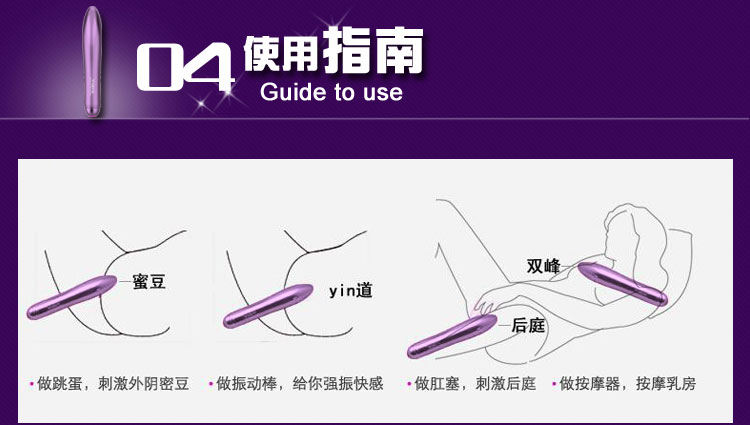 04 使用指南
Guide to use

蜜豆

yin道

双峰

后庭

• 做跳蛋，刺激外阴密豆 • 做振动棒，给你强振快感 • 做肛塞，刺激后庭 • 做按摩器，按摩乳房