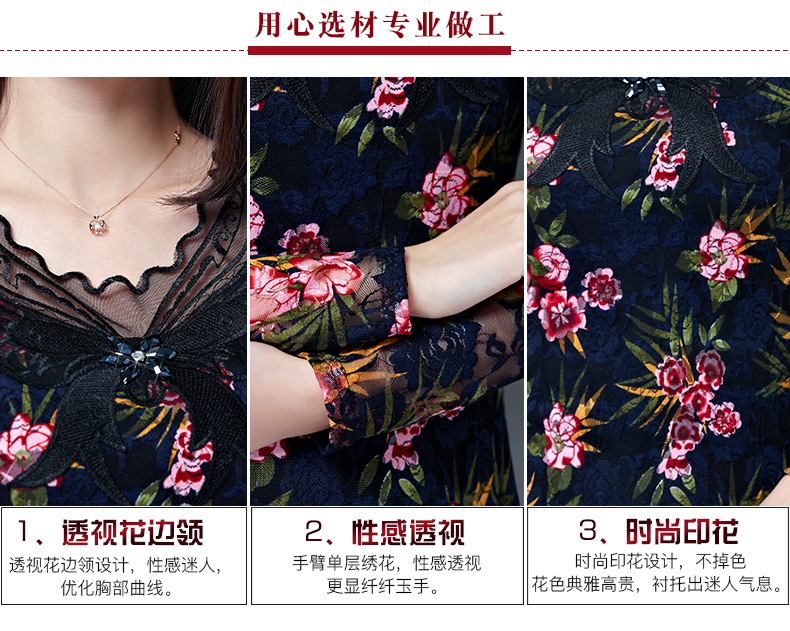 用心选材专业做工

1、透视花边领

透视花边领设计，性感迷人，优化胸部曲线。

2、性感透视

手臂单层绣花，性感透视更显纤纤玉手。

3、时尚印花

时尚印花设计，不掉色花色典雅高贵，衬托出迷人气息。