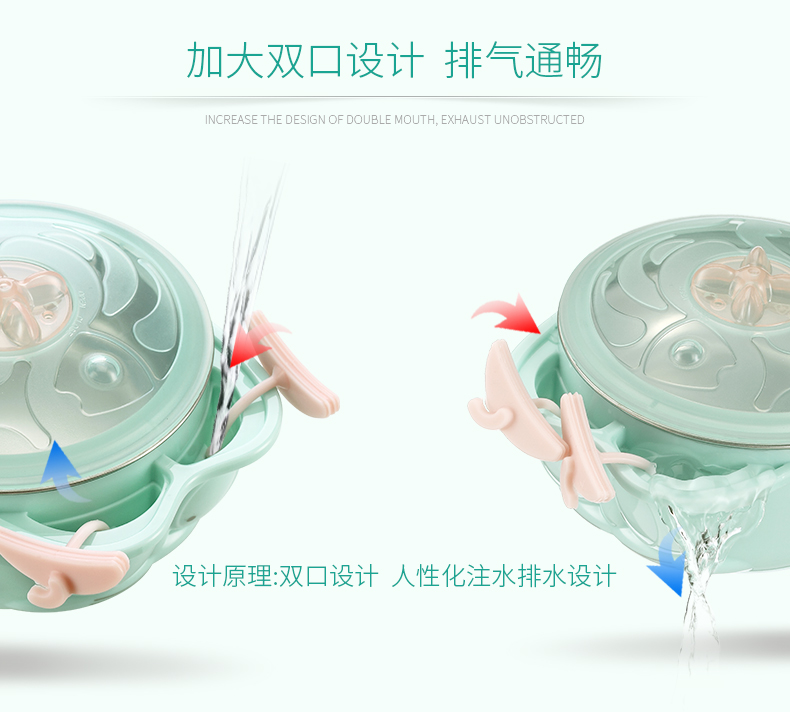 加大双口设计 排气通畅

INCREASE THE DESIGN OF DOUBLE MOUTH, EXHAUST UNOBSTRUCTED

设计原理:双口设计 人性化注水排水设计