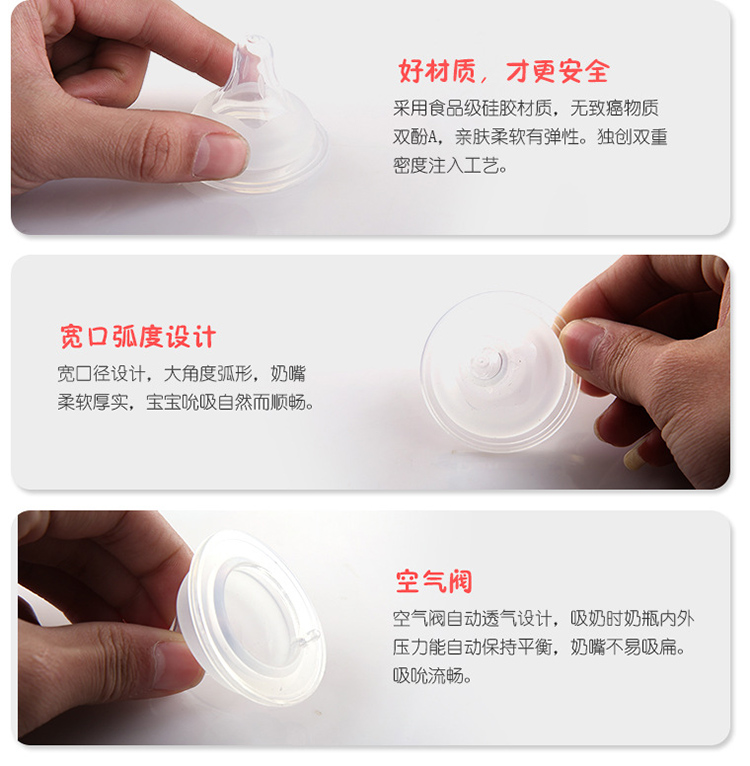 好材质，才更安全

采用食品级硅胶材质，无致癌物质双酚A，亲肤柔软有弹性。独创双重密度注入工艺。

宽口弧度设计

宽口径设计，大角度弧形，奶嘴柔软厚实，宝宝吮吸自然而顺畅。

空气阀

空气阀自动透气设计，吸奶时奶瓶内外压力能自动保持平衡，奶嘴不易吸扁。吸吮流畅。