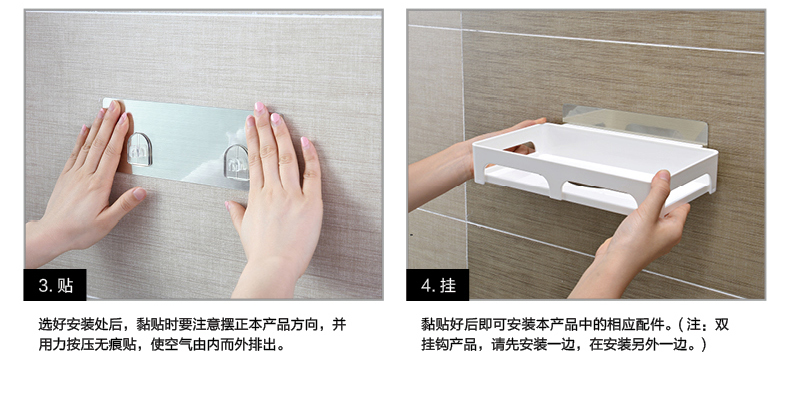 3. 贴

选好安装处后，黏贴时要注意摆正本产品方向，并用力按压无痕贴，使空气由内而外排出。

4. 挂

黏贴好后即可安装本产品中的相应配件。（注：双挂钩产品，请先安装一边，在安装另外一边。）