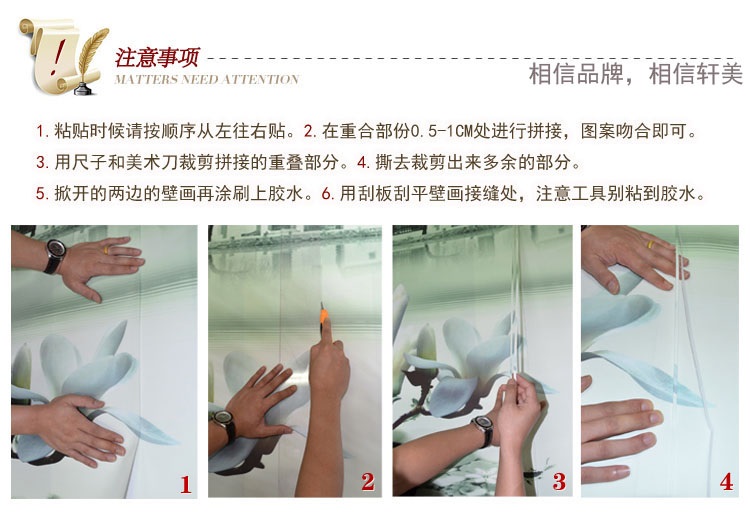 注意事项
MATTERS NEED ATTENTION

相信品牌，相信轩美

1. 粘贴时候请按顺序从左往右贴。2. 在重合部份0.5-1CM处进行拼接，图案吻合即可。
3. 用尺子和美术刀裁剪拼接的重叠部分。4. 撕去裁剪出来多余的部分。
5. 掀开的两边的壁画再涂刷上胶水。6. 用刮板刮平壁画接缝处，注意工具别粘到胶水。

1

2

3

4