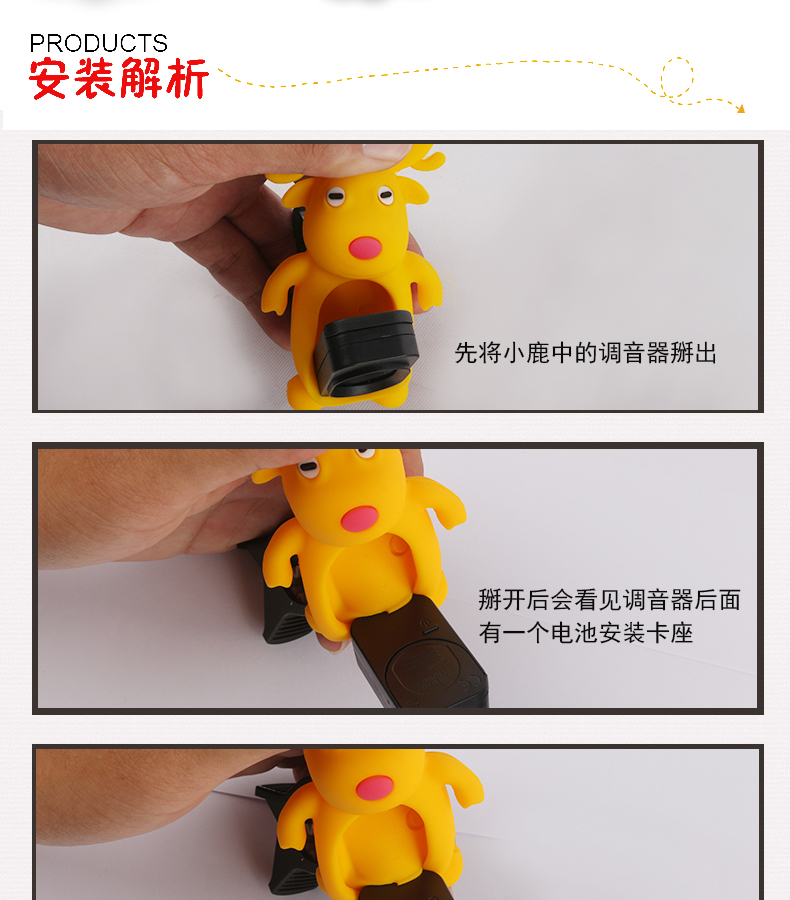 PRODUCTS
安装解析

先将小鹿中的调音器掰出

掰开后会看见调音器后面有一个电池安装卡座