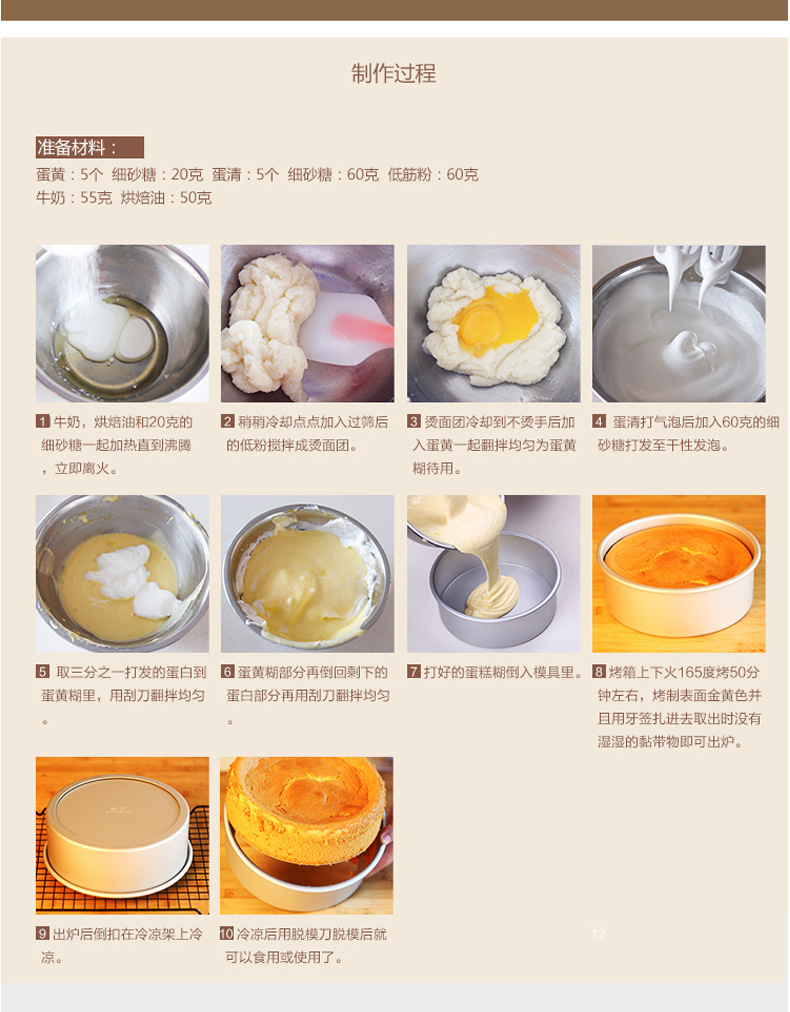 制作过程

准备材料：

蛋黄：5个 细砂糖：20克 蛋清：5个 细砂糖：60克 低筋粉：60克
牛奶：55克 烘焙油：50克

1 牛奶，烘焙油和20克的细砂糖一起加热直到沸腾，立即离火。

2 稍稍冷却点点加入过筛后的低粉搅拌成烫面团。

3 烫面团冷却到不烫手后加入蛋黄一起翻拌均匀为蛋黄糊待用。

4 蛋清打气泡后加入60克的细砂糖打发至干性发泡。

5 取三分之一打发的蛋白到蛋黄糊里，用刮刀翻拌均匀。

6 蛋黄糊部分再倒回剩下的蛋白部分再用刮刀翻拌均匀。

7 打好的蛋糕糊倒入模具里。

8 烤箱上下火165度烤50分钟左右，烤制表面金黄色并且用牙签扎进去取出时没有湿湿的黏带物即可出炉。

9 出炉后倒扣在冷凉架上冷凉。

10 冷凉后用脱模刀脱模后就可以食用或使用了。

12