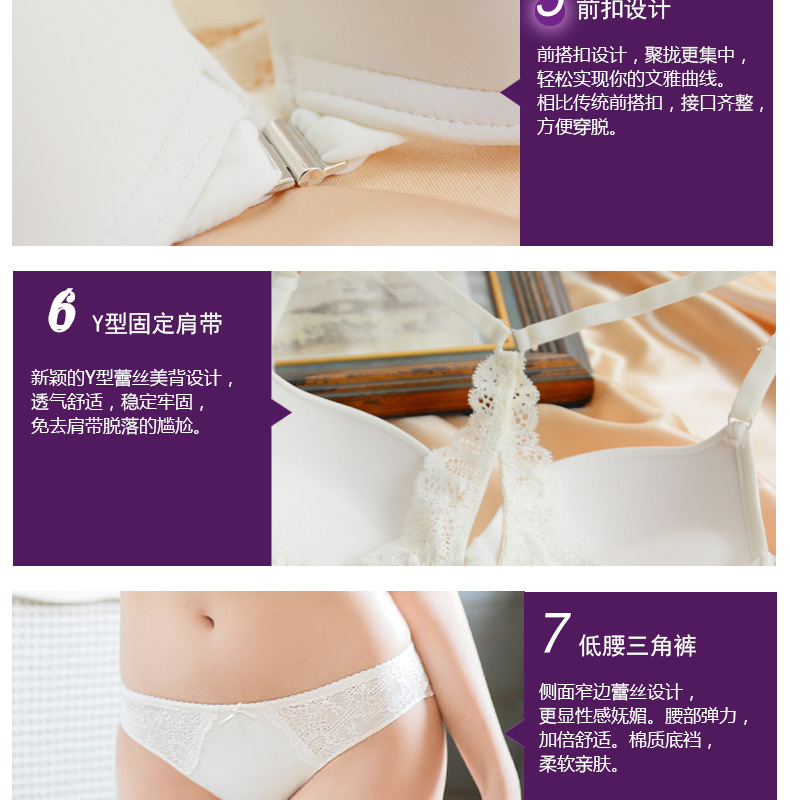 5 前扣设计

前搭扣设计，聚拢更集中，轻松实现你的文雅曲线。相比传统前搭扣，接口齐整，方便穿脱。

6 Y型固定肩带

新颖的Y型蕾丝美背设计，透气舒适，稳定牢固，免去肩带脱落的尴尬。

7 低腰三角裤

侧面窄边蕾丝设计，更显性感妩媚。腰部弹力，加倍舒适。棉质底裆，柔软亲肤。