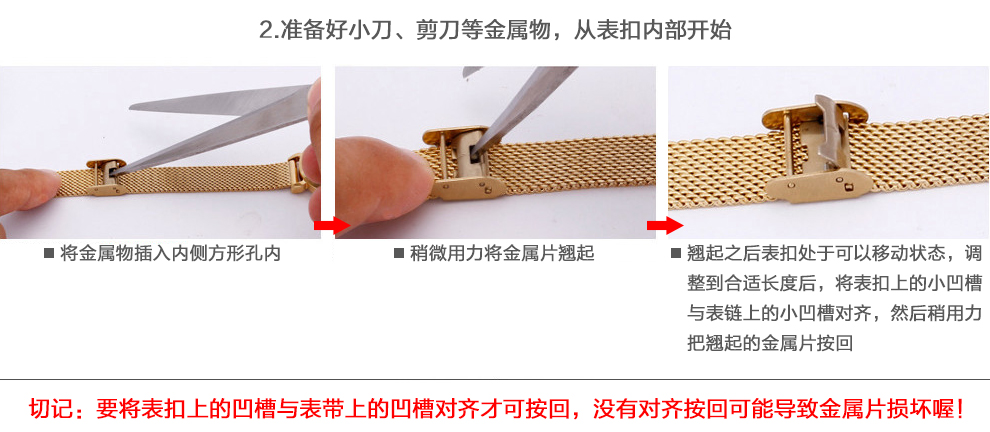 2.准备好小刀、剪刀等金属物，从表扣内部开始

■ 将金属物插入内侧方形孔内

■ 稍微用力将金属片翘起

■ 翘起之后表扣处于可以移动状态，调整到合适长度后，将表扣上的小凹槽与表链上的小凹槽对齐，然后稍用力把翘起的金属片按回

切记：要将表扣上的凹槽与表带上的凹槽对齐才可按回，没有对齐按回可能导致金属片损坏喔！