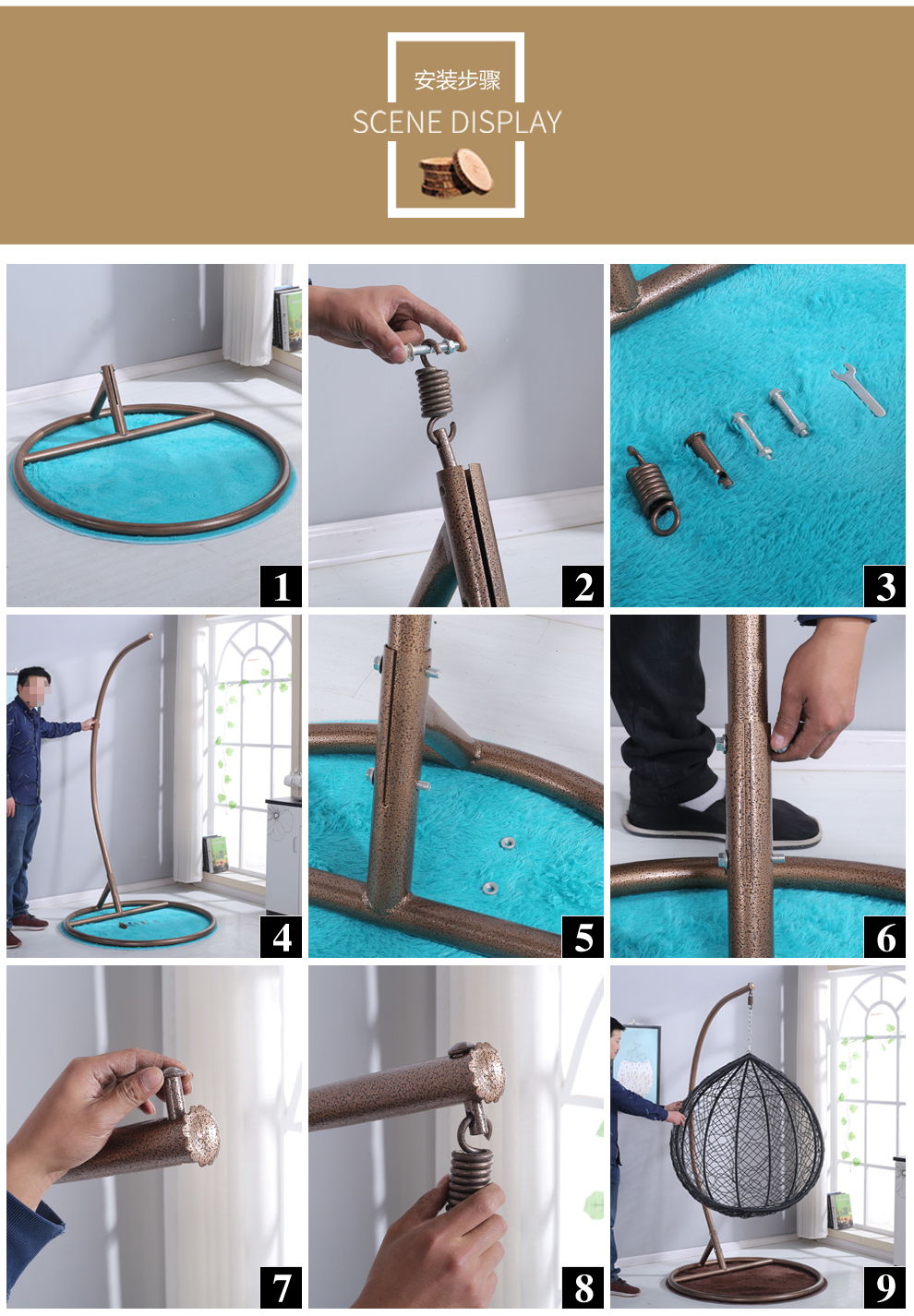 安装步骤
SCENE DISPLAY

1

2

3

4

5

6

7

8

9