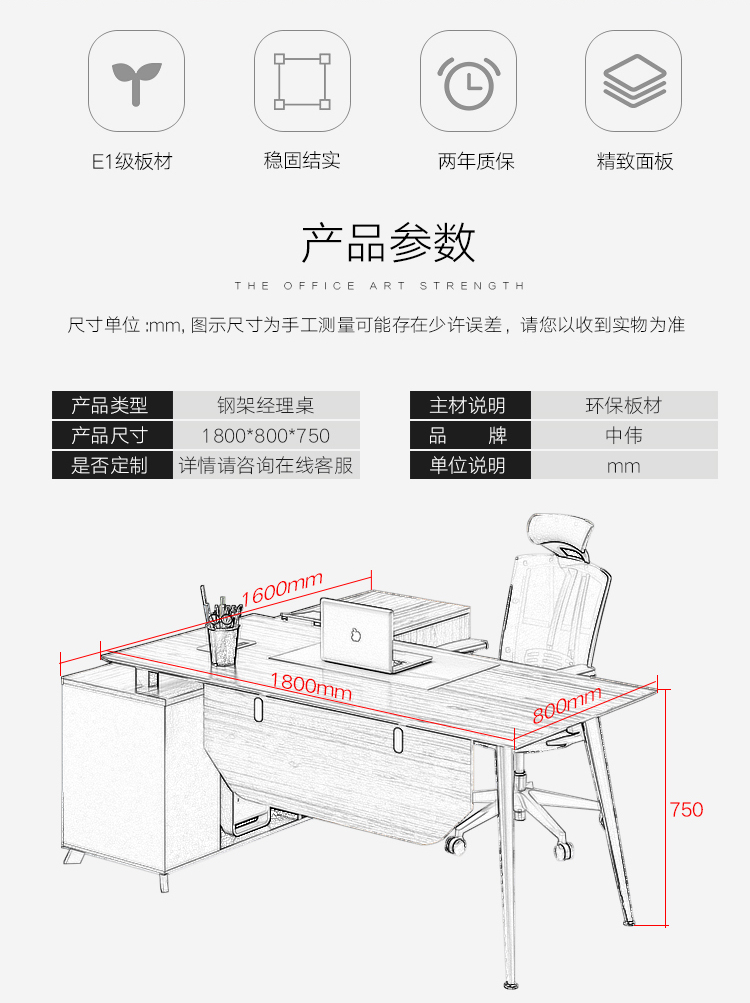 E1级板材

稳固结实

两年质保

精致面板

产品参数

THE OFFICE ART STRENGTH

尺寸单位 :mm, 图示尺寸为手工测量可能存在少许误差，请您以收到实物为准

| 产品类型 | 钢架经理桌 |
|---|---|
| 产品尺寸 | 1800*800*750 |
| 是否定制 | 详情请咨询在线客服 |

| 主材说明 | 环保板材 |
|---|---|
| 品　　牌 | 中伟 |
| 单位说明 | mm |

1600mm

1800mm

800mm

750