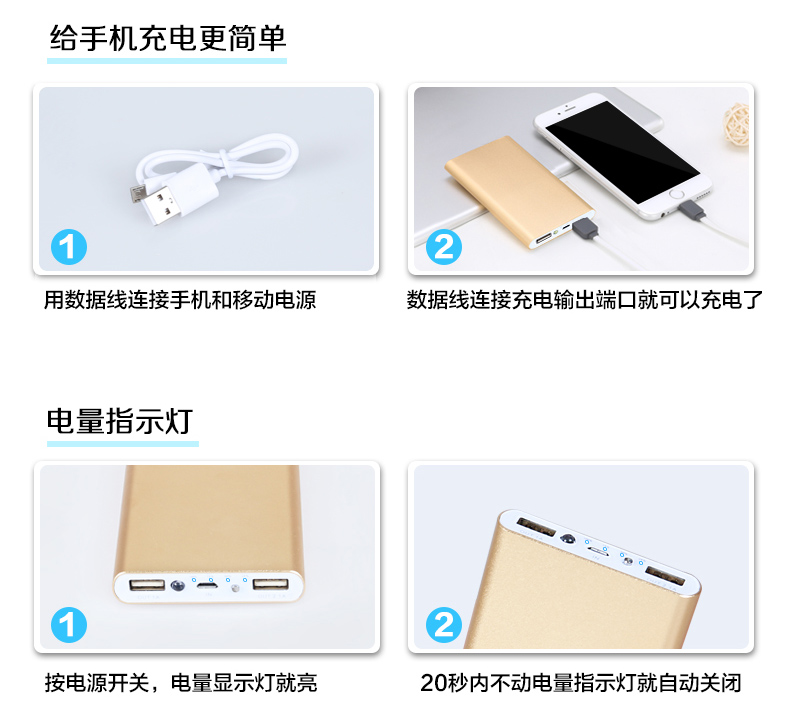 给手机充电更简单

1

用数据线连接手机和移动电源

2

数据线连接充电输出端口就可以充电了

电量指示灯

1

按电源开关，电量显示灯就亮

2

20秒内不动电量指示灯就自动关闭