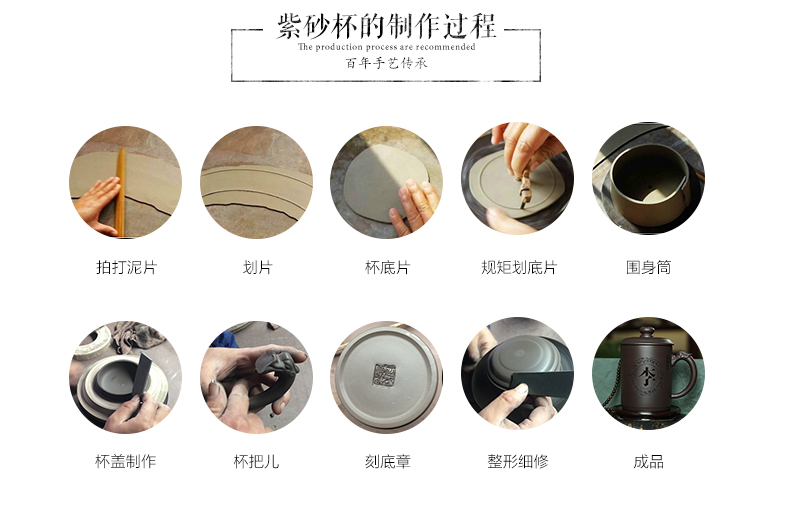 紫砂杯的制作过程
The production process are recommended
百年手艺传承

拍打泥片　划片　杯底片　规矩划底片　围身筒

杯盖制作　杯把儿　刻底章　整形细修　成品

李