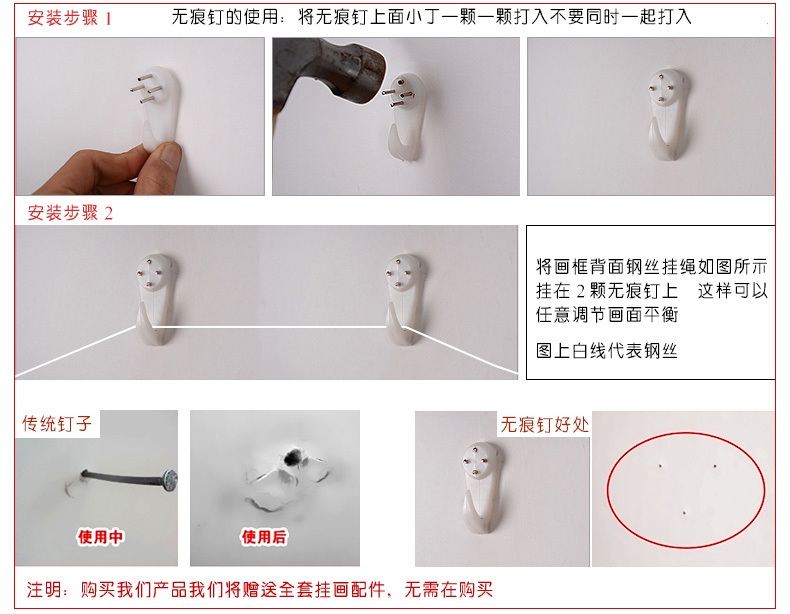 安装步骤 1

无痕钉的使用：将无痕钉上面小丁一颗一颗打入不要同时一起打入

安装步骤 2

将画框背面钢丝挂绳如图所示挂在 2 颗无痕钉上 这样可以任意调节画面平衡

图上白线代表钢丝

传统钉子

使用中

使用后

无痕钉好处

注明：购买我们产品我们将赠送全套挂画配件，无需在购买