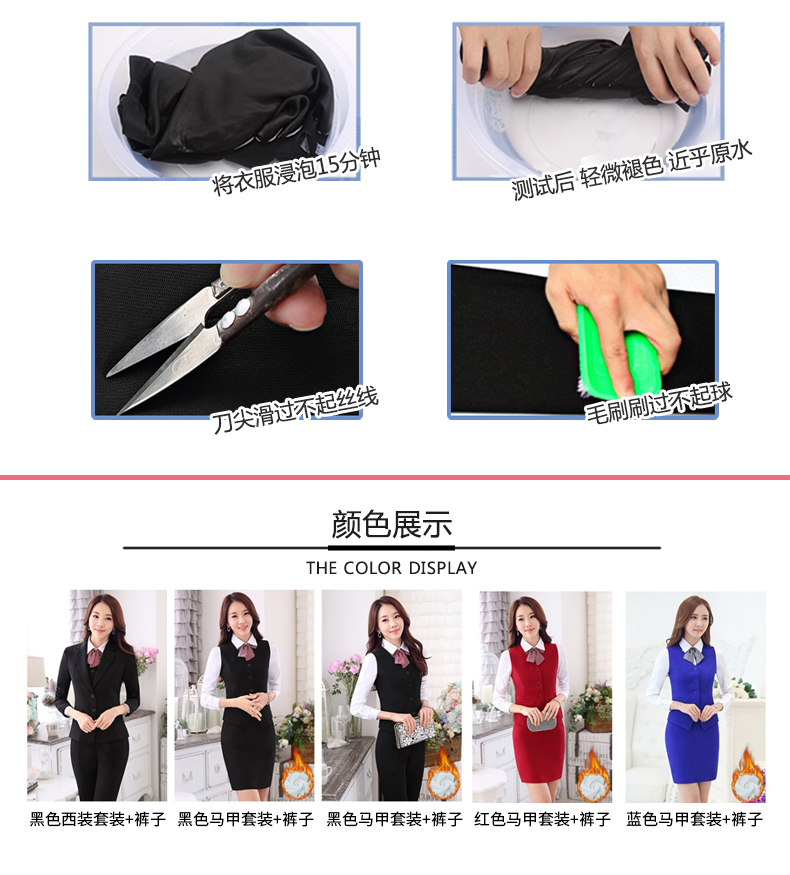 将衣服浸泡15分钟

测试后 轻微褪色 近乎原水

刀尖滑过不起丝线

毛刷刷过不起球

颜色展示

THE COLOR DISPLAY

黑色西装套装+裤子

黑色马甲套装+裤子

黑色马甲套装+裤子

红色马甲套装+裤子

蓝色马甲套装+裤子