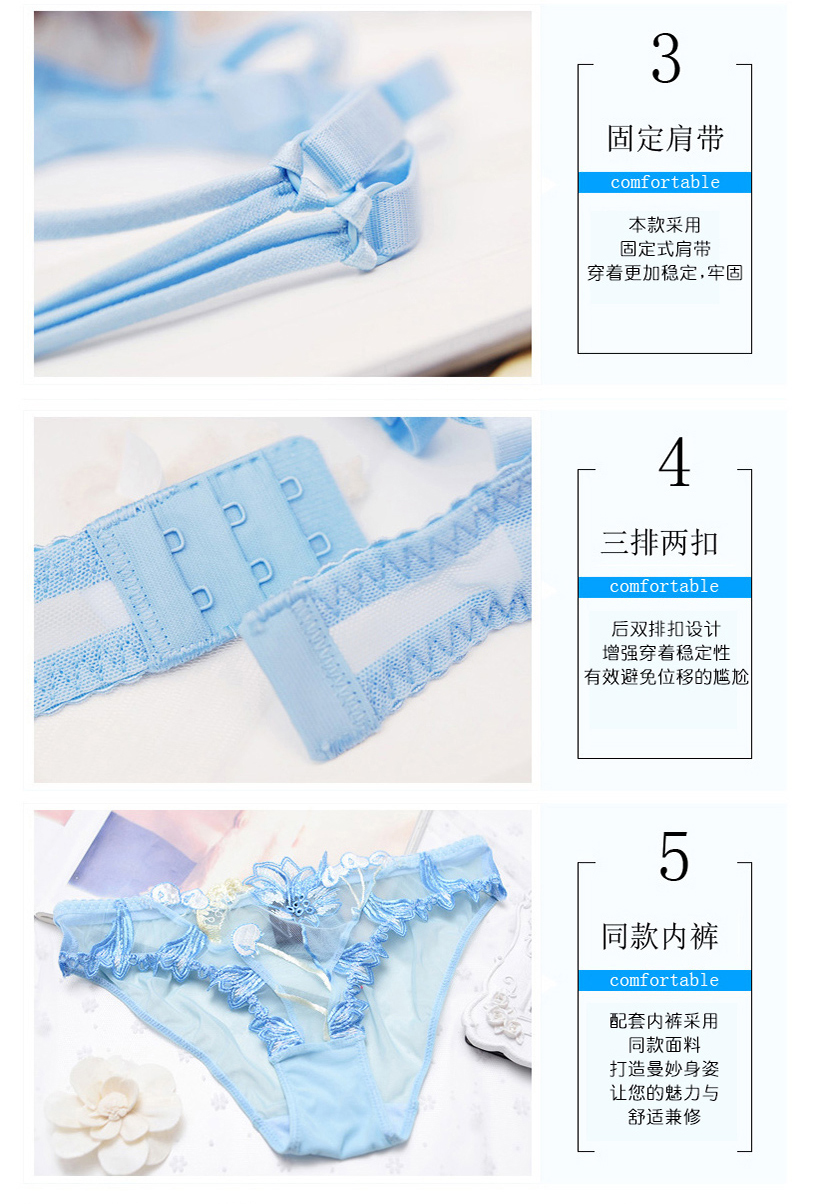 3

固定肩带

comfortable

本款采用
固定式肩带
穿着更加稳定,牢固

4

三排两扣

comfortable

后双排扣设计
增强穿着稳定性
有效避免位移的尴尬

5

同款内裤

comfortable

配套内裤采用
同款面料
打造曼妙身姿
让您的魅力与
舒适兼修