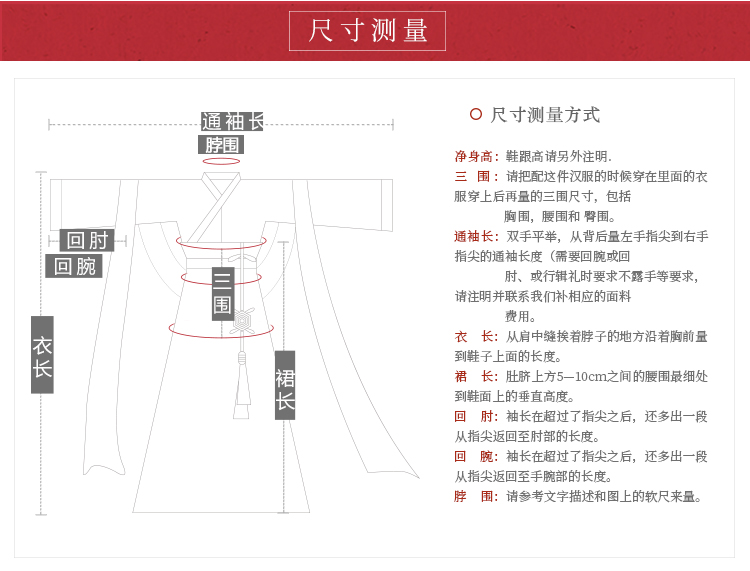 尺寸测量

通袖长
脖围
回肘
回腕
三围
衣长
裙长

尺寸测量方式

净身高：鞋跟高请另外注明.
三　围：请把配这件汉服的时候穿在里面的衣服穿上后再量的三围尺寸，包括胸围，腰围和 臀围。
通袖长：双手平举，从背后量左手指尖到右手指尖的通袖长度（需要回腕或回肘、或行辑礼时要求不露手等要求，请注明并联系我们补相应的面料费用。
衣　长：从肩中缝挨着脖子的地方沿着胸前量到鞋子上面的长度。
裙　长：肚脐上方5—10cm之间的腰围最细处到鞋面上的垂直高度。
回　肘：袖长在超过了指尖之后，还多出一段从指尖返回至肘部的长度。
回　腕：袖长在超过了指尖之后，还多出一段从指尖返回至手腕部的长度。
脖　围：请参考文字描述和图上的软尺来量。