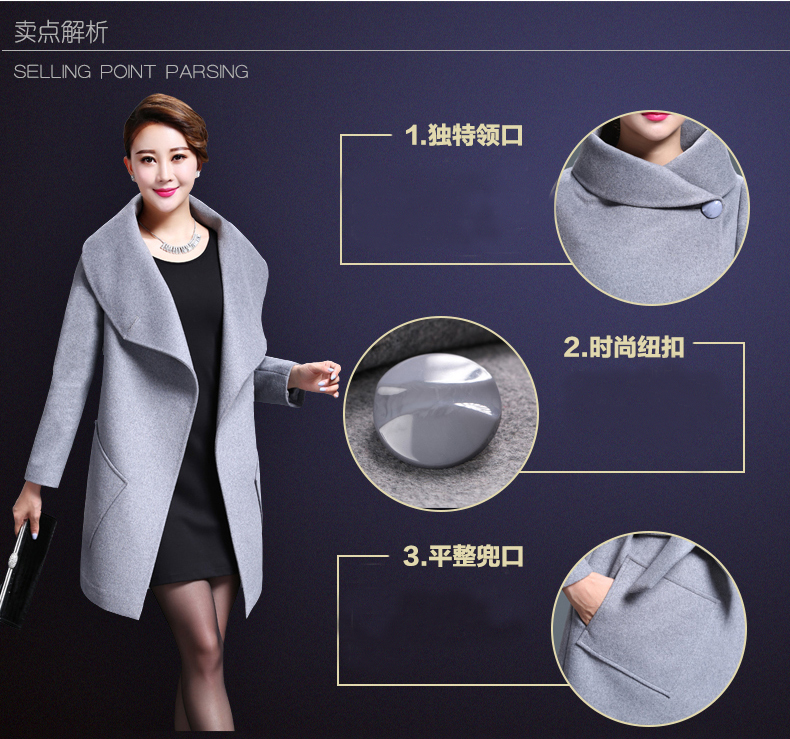 卖点解析
SELLING POINT PARSING

1.独特领口

2.时尚纽扣

3.平整兜口