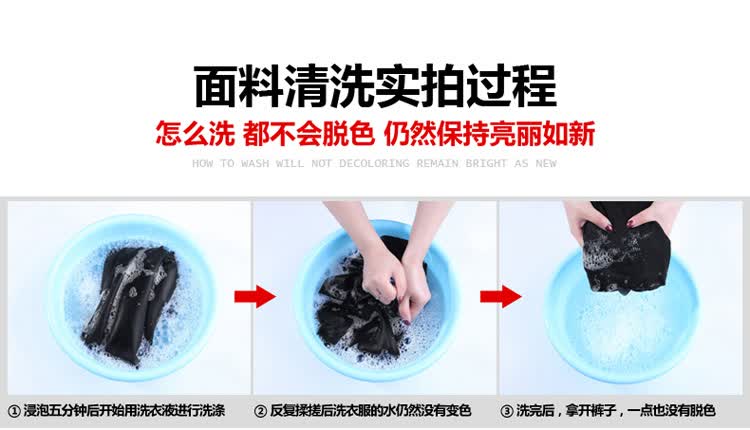 面料清洗实拍过程

怎么洗 都不会脱色 仍然保持亮丽如新

HOW TO WASH WILL NOT DECOLORING REMAIN BRIGHT AS NEW

① 浸泡五分钟后开始用洗衣液进行洗涤

② 反复揉搓后洗衣服的水仍然没有变色

③ 洗完后，拿开裤子，一点也没有脱色