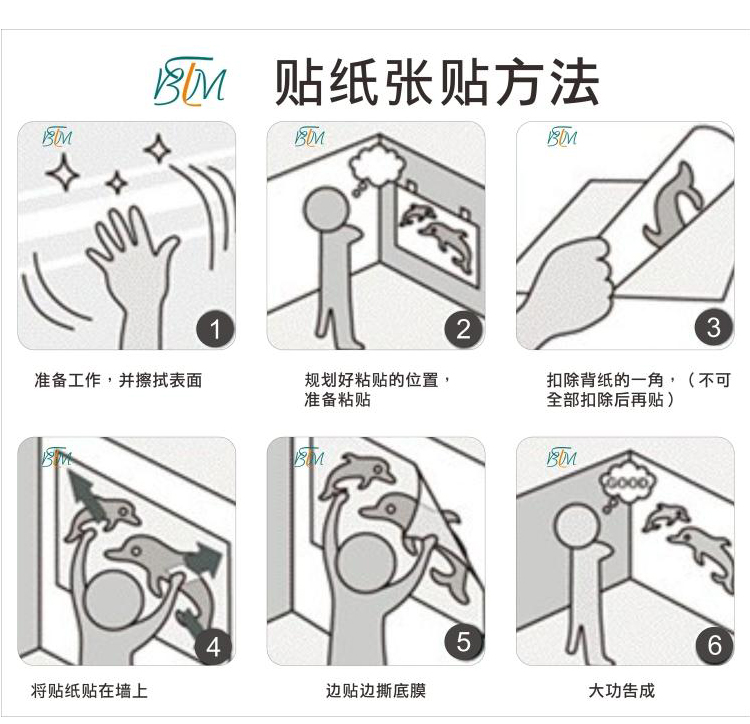 BTM 贴纸张贴方法

BTM
1
准备工作，并擦拭表面

BTM
2
规划好粘贴的位置，准备粘贴

BTM
3
扣除背纸的一角，（不可全部扣除后再贴）

BTM
4
将贴纸贴在墙上

BTM
5
边贴边撕底膜

BTM
GOOD
6
大功告成