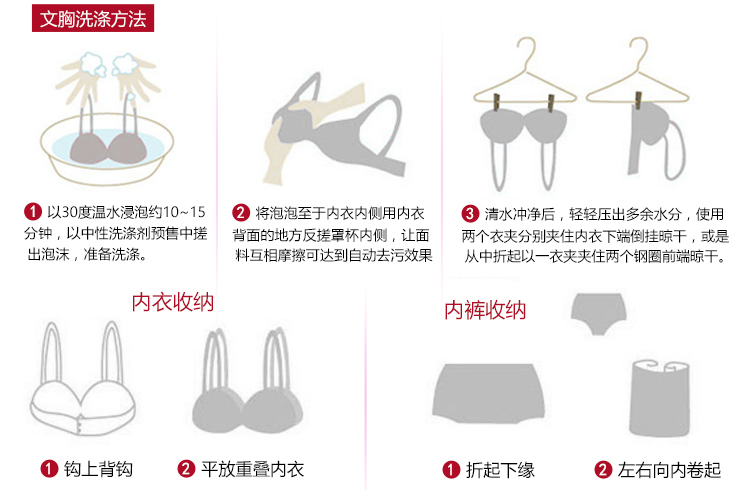 文胸洗涤方法

1 以30度温水浸泡约10~15分钟，以中性洗涤剂预售中搓出泡沫，准备洗涤。

2 将泡泡至于内衣内侧用内衣背面的地方反搓罩杯内侧，让面料互相摩擦可达到自动去污效果

3 清水冲净后，轻轻压出多余水分，使用两个衣夹分别夹住内衣下端倒挂晾干，或是从中折起以一衣夹夹住两个钢圈前端晾干。

内衣收纳

1 钩上背钩

2 平放重叠内衣

内裤收纳

1 折起下缘

2 左右向内卷起