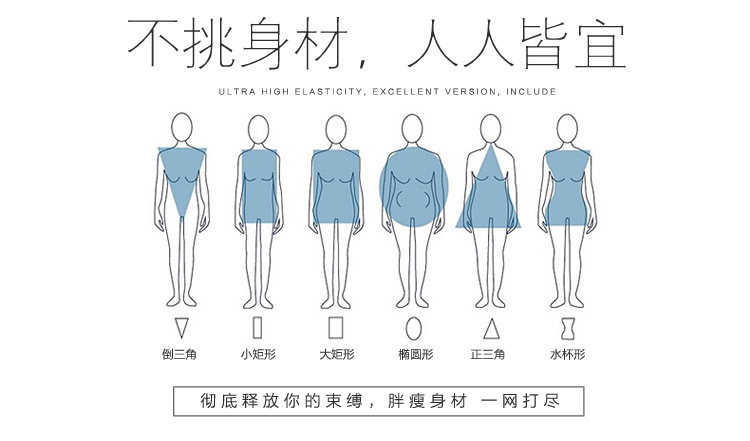 不挑身材，人人皆宜

ULTRA HIGH ELASTICITY, EXCELLENT VERSION, INCLUDE

倒三角 小矩形 大矩形 椭圆形 正三角 水杯形

彻底释放你的束缚，胖瘦身材 一网打尽