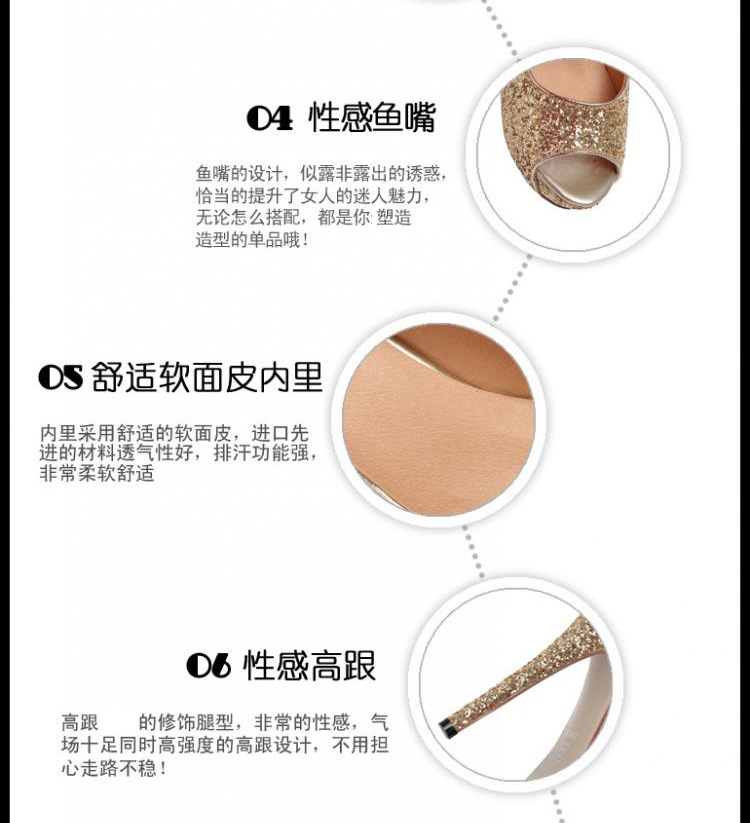 04 性感鱼嘴

鱼嘴的设计，似露非露出的诱惑，恰当的提升了女人的迷人魅力，无论怎么搭配，都是你 塑造造型的单品哦！

05 舒适软面皮内里

内里采用舒适的软面皮，进口先进的材料透气性好，排汗功能强，非常柔软舒适

06 性感高跟

高跟 的修饰腿型，非常的性感，气场十足同时高强度的高跟设计，不用担心走路不稳！