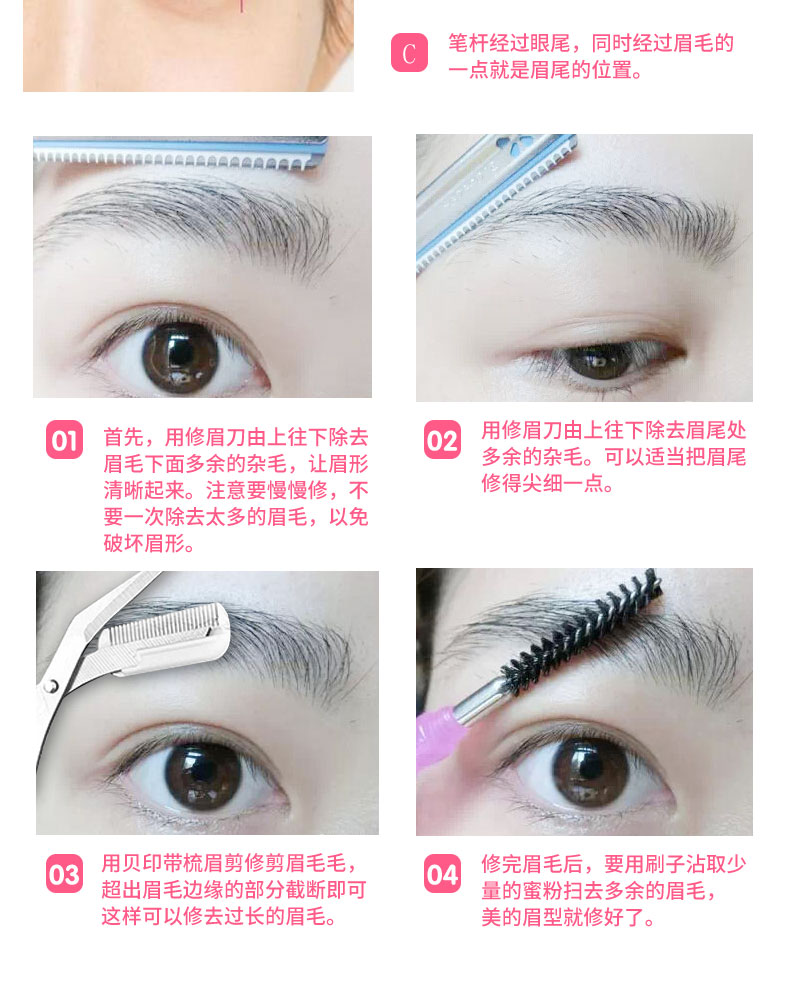 C 笔杆经过眼尾，同时经过眉毛的一点就是眉尾的位置。

01 首先，用修眉刀由上往下除去眉毛下面多余的杂毛，让眉形清晰起来。注意要慢慢修，不要一次除去太多的眉毛，以免破坏眉形。

02 用修眉刀由上往下除去眉尾处多余的杂毛。可以适当把眉尾修得尖细一点。

03 用贝印带梳眉剪修剪眉毛毛，超出眉毛边缘的部分截断即可这样可以修去过长的眉毛。

04 修完眉毛后，要用刷子沾取少量的蜜粉扫去多余的眉毛，美的眉型就修好了。