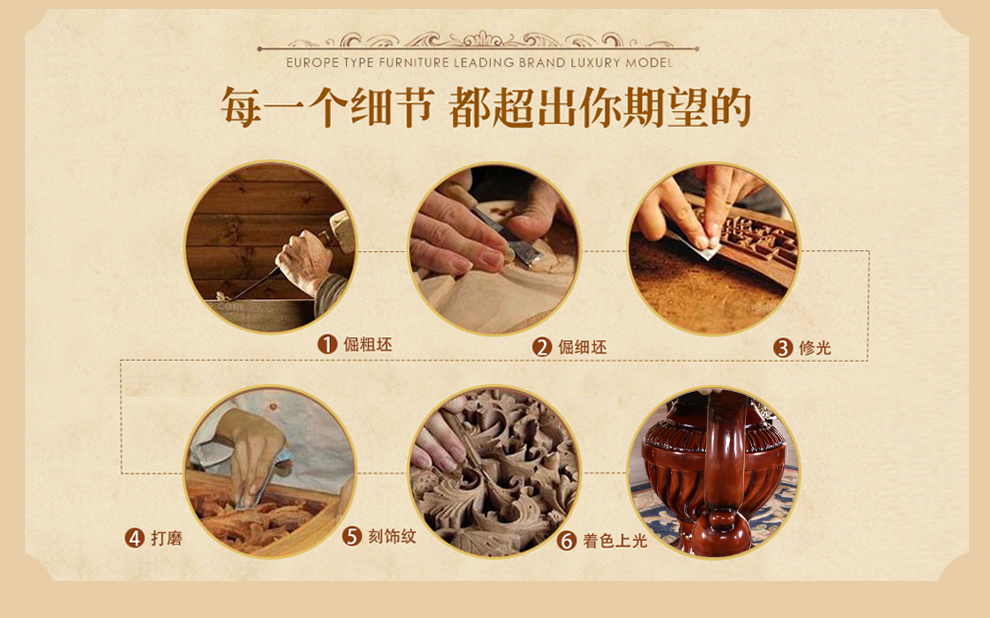 EUROPE TYPE FURNITURE LEADING BRAND LUXURY MODEL

每一个细节 都超出你期望的

❶ 倔粗坯

❷ 倔细坯

❸ 修光

❹ 打磨

❺ 刻饰纹

❻ 着色上光