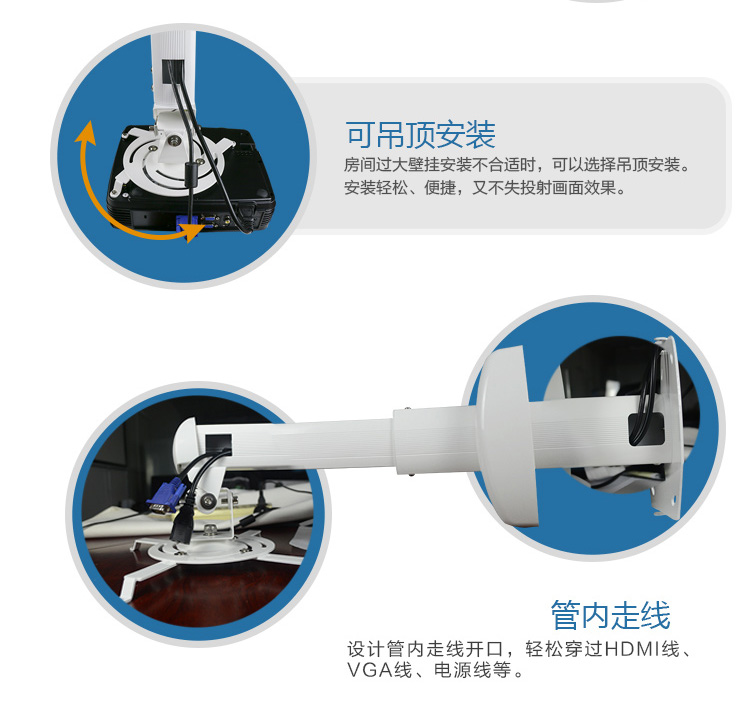 可吊顶安装

房间过大壁挂安装不合适时，可以选择吊顶安装。安装轻松、便捷，又不失投射画面效果。

管内走线

设计管内走线开口，轻松穿过HDMI线、VGA线、电源线等。