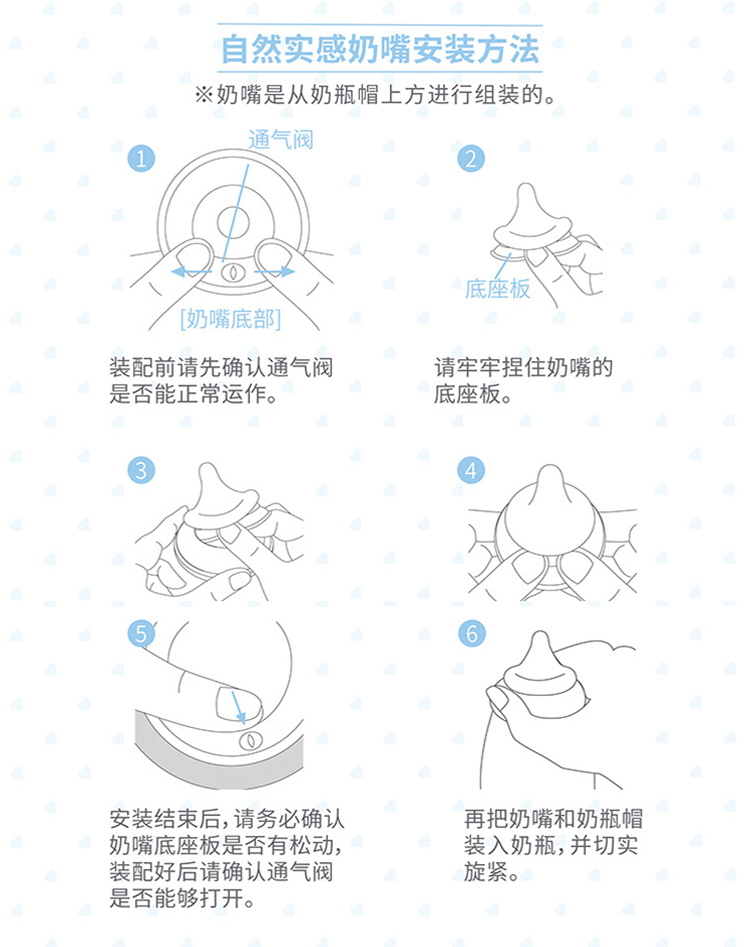 自然实感奶嘴安装方法

※奶嘴是从奶瓶帽上方进行组装的。

1

通气阀

[奶嘴底部]

装配前请先确认通气阀是否能正常运作。

2

底座板

请牢牢捏住奶嘴的底座板。

3

4

5

安装结束后，请务必确认奶嘴底座板是否有松动，装配好后请确认通气阀是否能够打开。

6

再把奶嘴和奶瓶帽装入奶瓶，并切实旋紧。