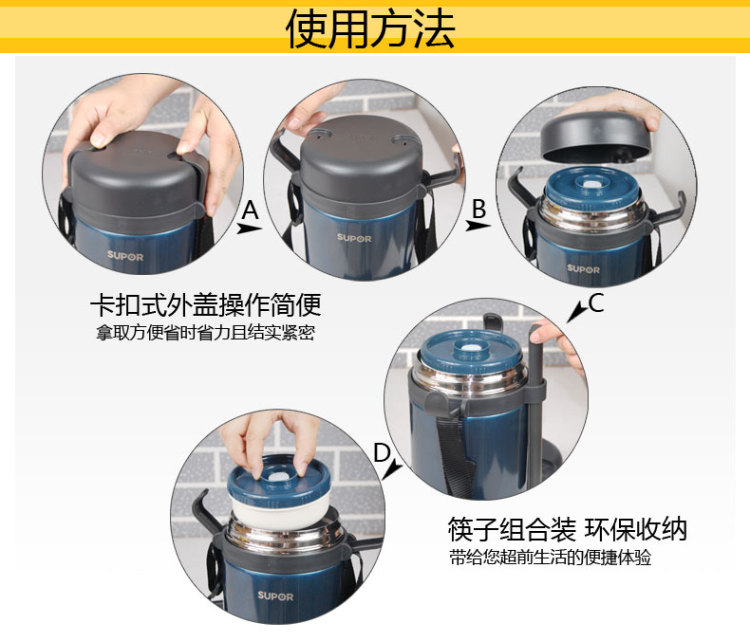 使用方法

SUPOR

A

SUPOR

B

SUPOR

卡扣式外盖操作简便
拿取方便省时省力且结实紧密

C

D

SUPOR

筷子组合装 环保收纳
带给您超前生活的便捷体验