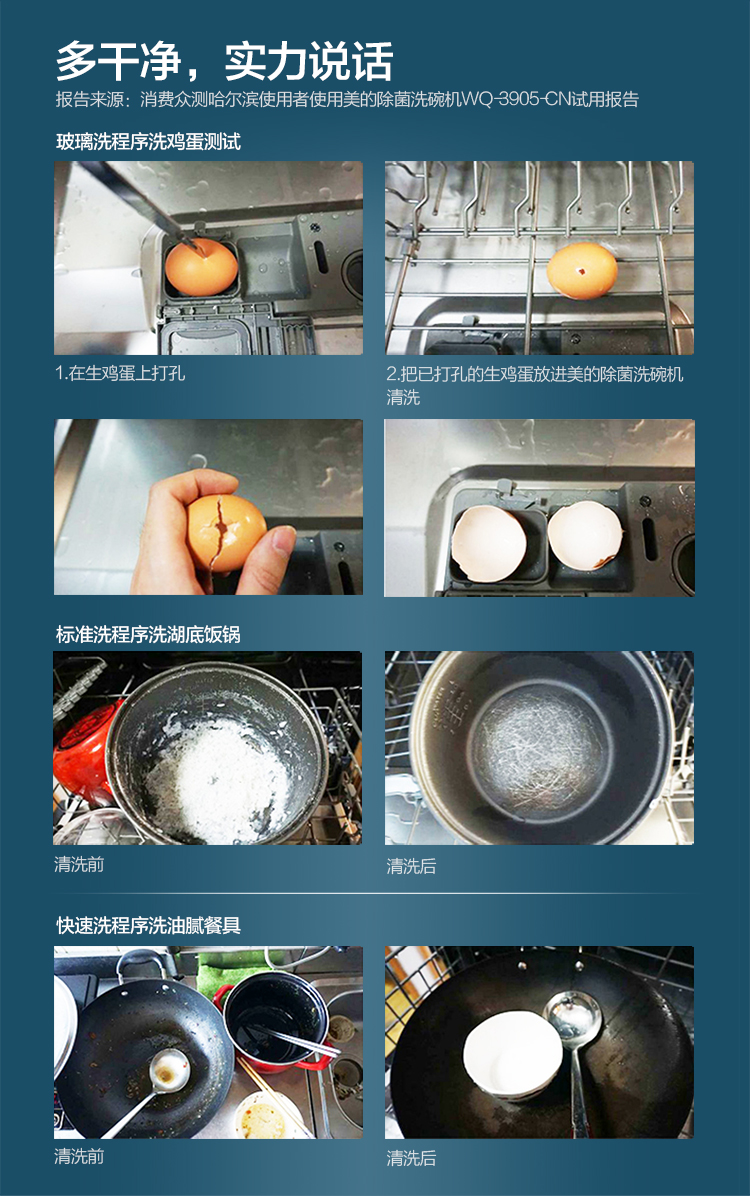 多干净，实力说话
报告来源：消费众测哈尔滨使用者使用美的除菌洗碗机WQ-3905-CN试用报告

玻璃洗程序洗鸡蛋测试

1.在生鸡蛋上打孔

2.把已打孔的生鸡蛋放进美的除菌洗碗机清洗

标准洗程序洗湖底饭锅

清洗前

清洗后

快速洗程序洗油腻餐具

清洗前

清洗后