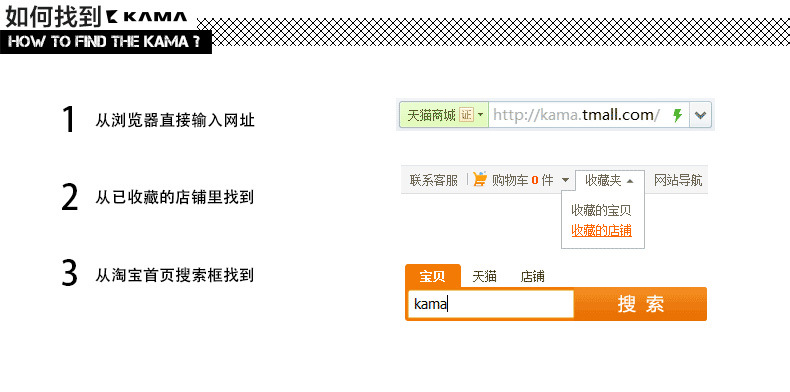 如何找到KAMA
HOW TO FIND THE KAMA ?

1 从浏览器直接输入网址

天猫商城 证 http://kama.tmall.com/

2 从已收藏的店铺里找到

联系客服 购物车0件 收藏夹 网站导航
收藏的宝贝
收藏的店铺

3 从淘宝首页搜索框找到

宝贝 天猫 店铺
kama
搜索