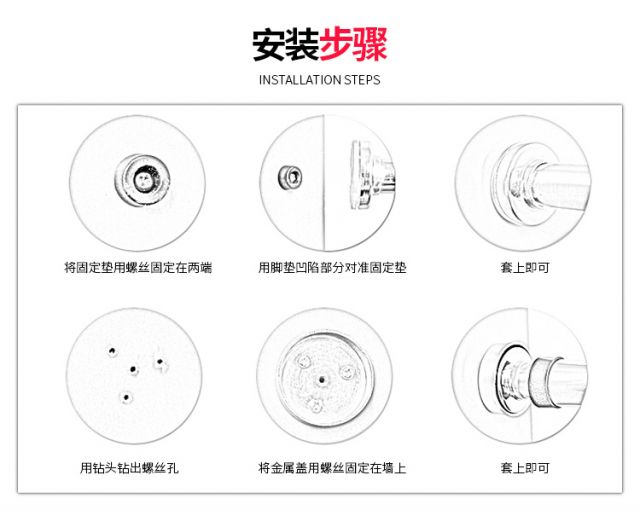 安装步骤

INSTALLATION STEPS

将固定垫用螺丝固定在两端

用脚垫凹陷部分对准固定垫

套上即可

用钻头钻出螺丝孔

将金属盖用螺丝固定在墙上

套上即可