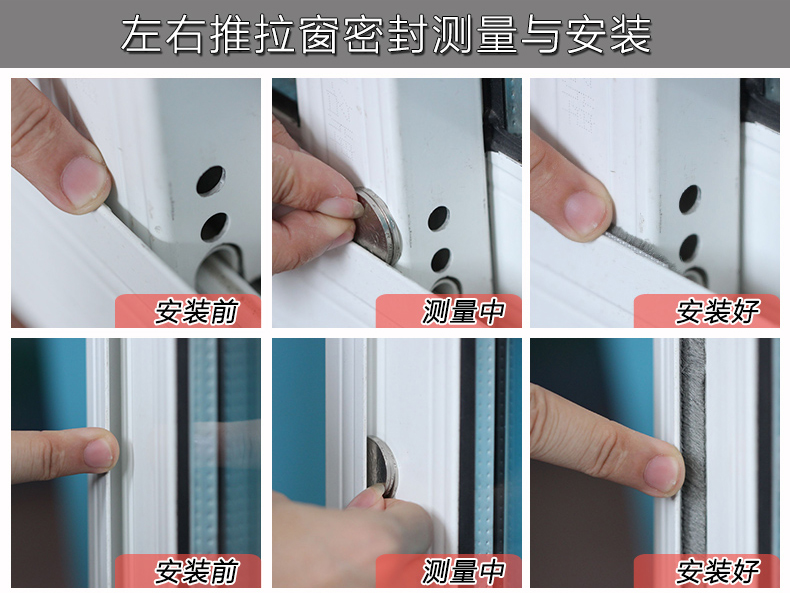 左右推拉窗密封测量与安装

安装前

测量中

安装好

安装前

测量中

安装好