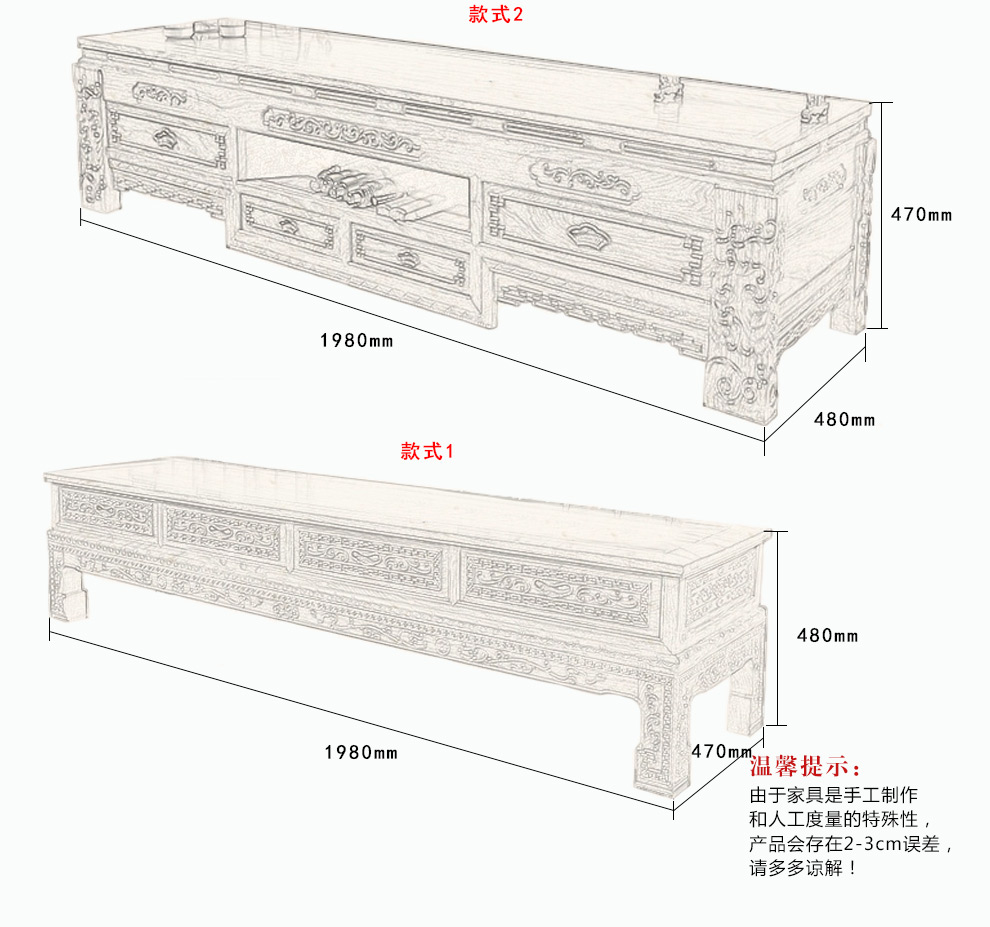 款式2

470mm

1980mm

480mm

款式1

480mm

1980mm

470mm

温馨提示：
由于家具是手工制作和人工度量的特殊性，产品会存在2-3cm误差，请多多谅解！