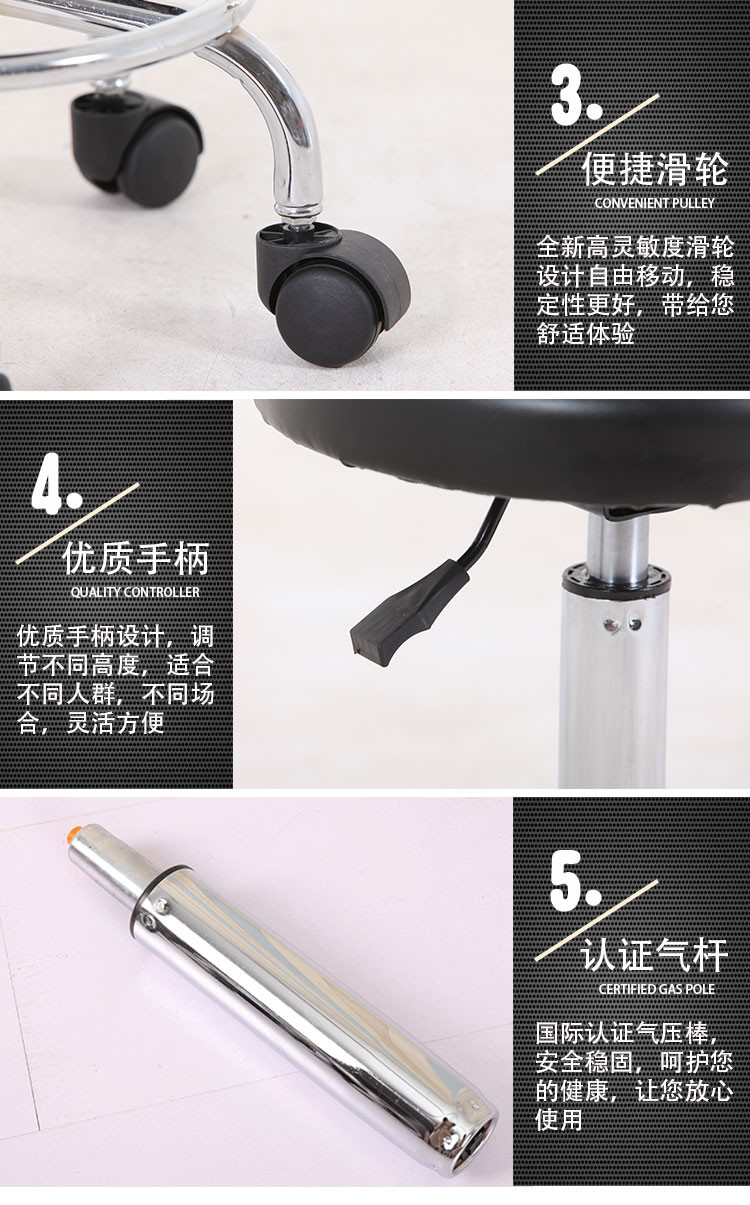 3.

便捷滑轮

CONVENIENT PULLEY

全新高灵敏度滑轮设计自由移动，稳定性更好，带给您舒适体验

4.

优质手柄

QUALITY CONTROLLER

优质手柄设计，调节不同高度，适合不同人群，不同场合，灵活方便

5.

认证气杆

CERTIFIED GAS POLE

国际认证气压棒，安全稳固，呵护您的健康，让您放心使用