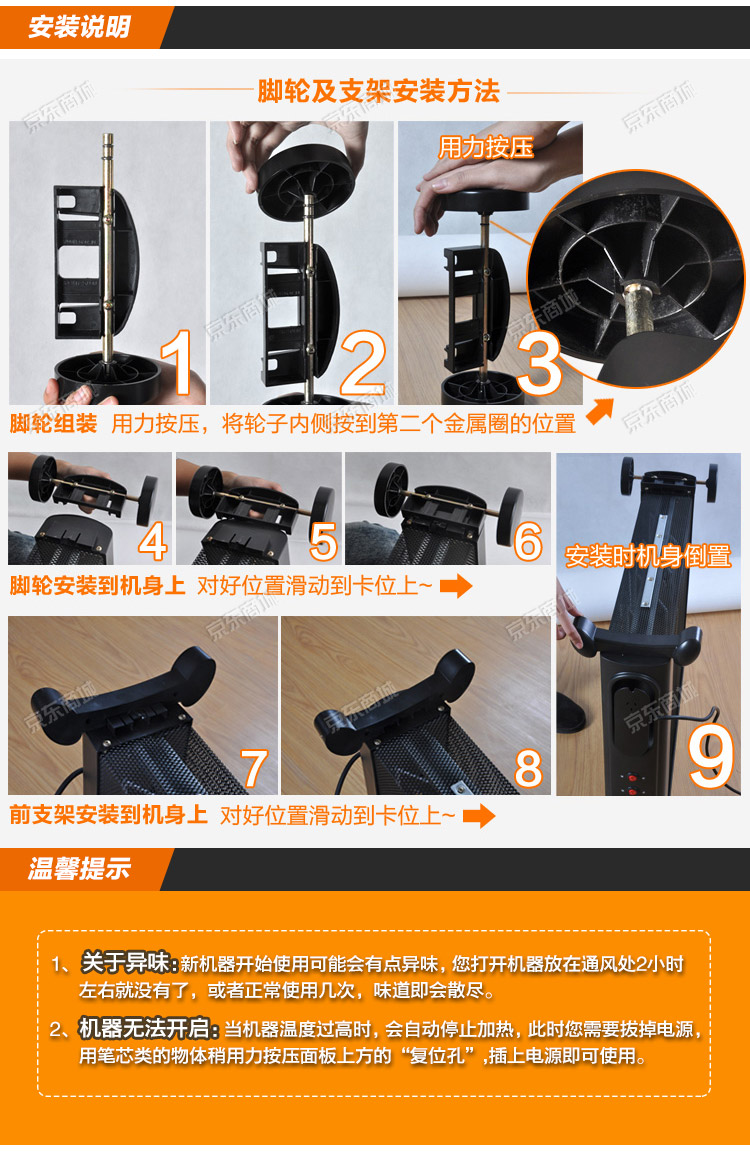 安装说明

脚轮及支架安装方法

京东商城

用力按压

1

2

3

脚轮组装 用力按压，将轮子内侧按到第二个金属圈的位置

4

5

6

安装时机身倒置

脚轮安装到机身上 对好位置滑动到卡位上~

7

8

9

前支架安装到机身上 对好位置滑动到卡位上~

温馨提示

1、关于异味：新机器开始使用可能会有点异味，您打开机器放在通风处2小时左右就没有了，或者正常使用几次，味道即会散尽。

2、机器无法开启：当机器温度过高时，会自动停止加热，此时您需要拔掉电源，用笔芯类的物体稍用力按压面板上方的“复位孔”，插上电源即可使用。