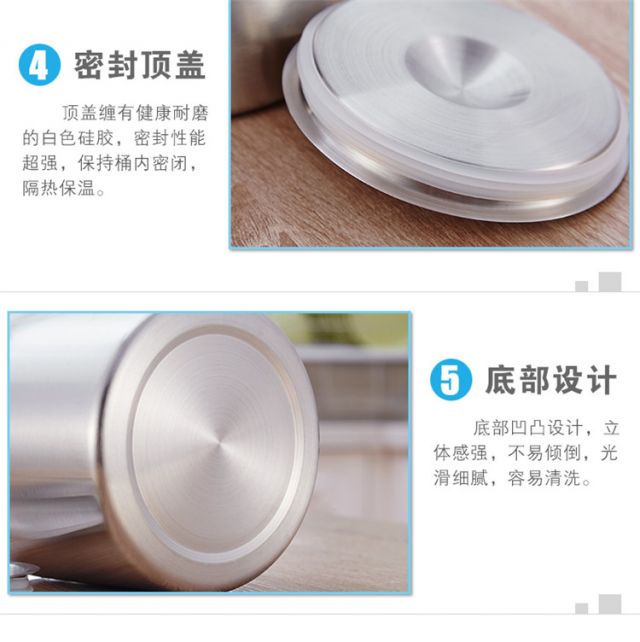 4 密封顶盖

顶盖缠有健康耐磨的白色硅胶，密封性能超强，保持桶内密闭，隔热保温。

5 底部设计

底部凹凸设计，立体感强，不易倾倒，光滑细腻，容易清洗。