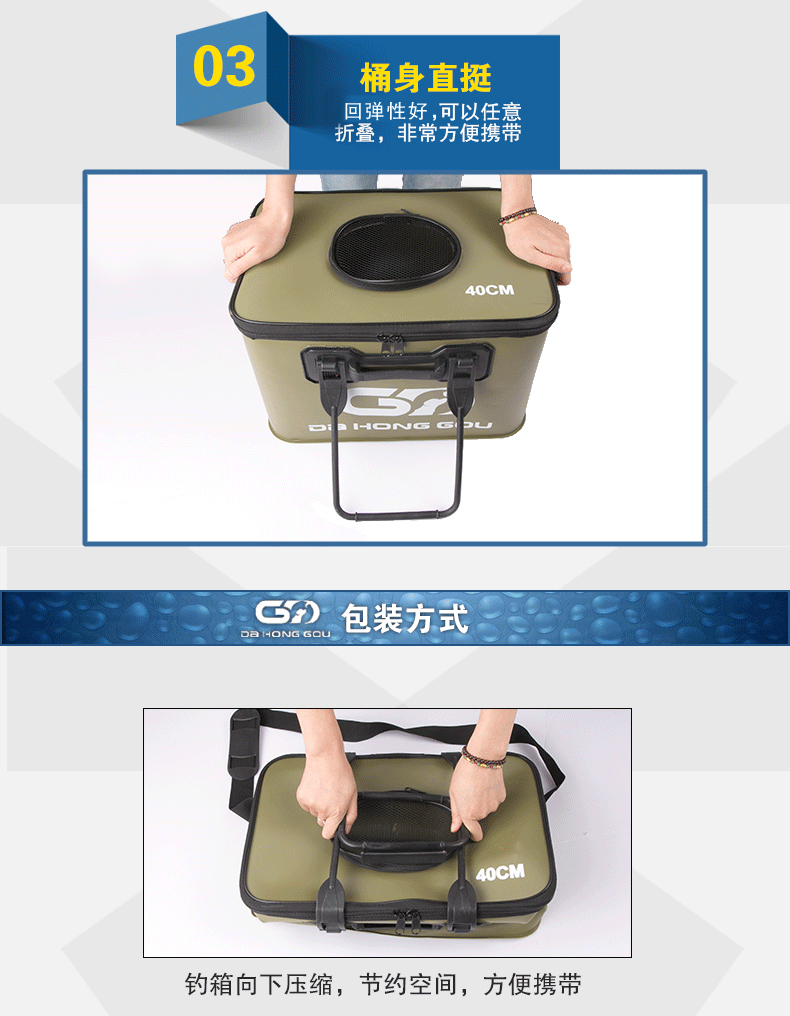 03

桶身直挺

回弹性好,可以任意折叠，非常方便携带

40CM

DA HONG GOU

DA HONG GOU 包装方式

40CM

钓箱向下压缩，节约空间，方便携带