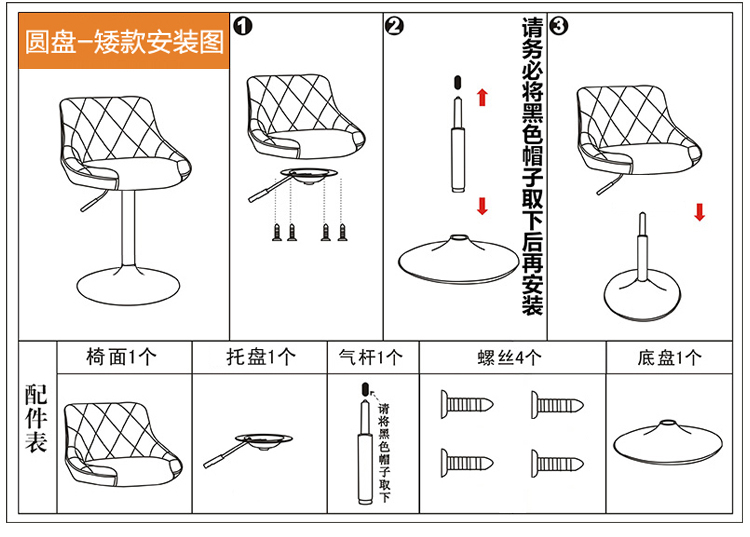 圆盘-矮款安装图

❶

❷

请务必将黑色帽子取下后再安装

❸

配件表

| 椅面1个 | 托盘1个 | 气杆1个 | 螺丝4个 | 底盘1个 |
|---|---|---|---|---|
| | | 请将黑色帽子取下 | | |