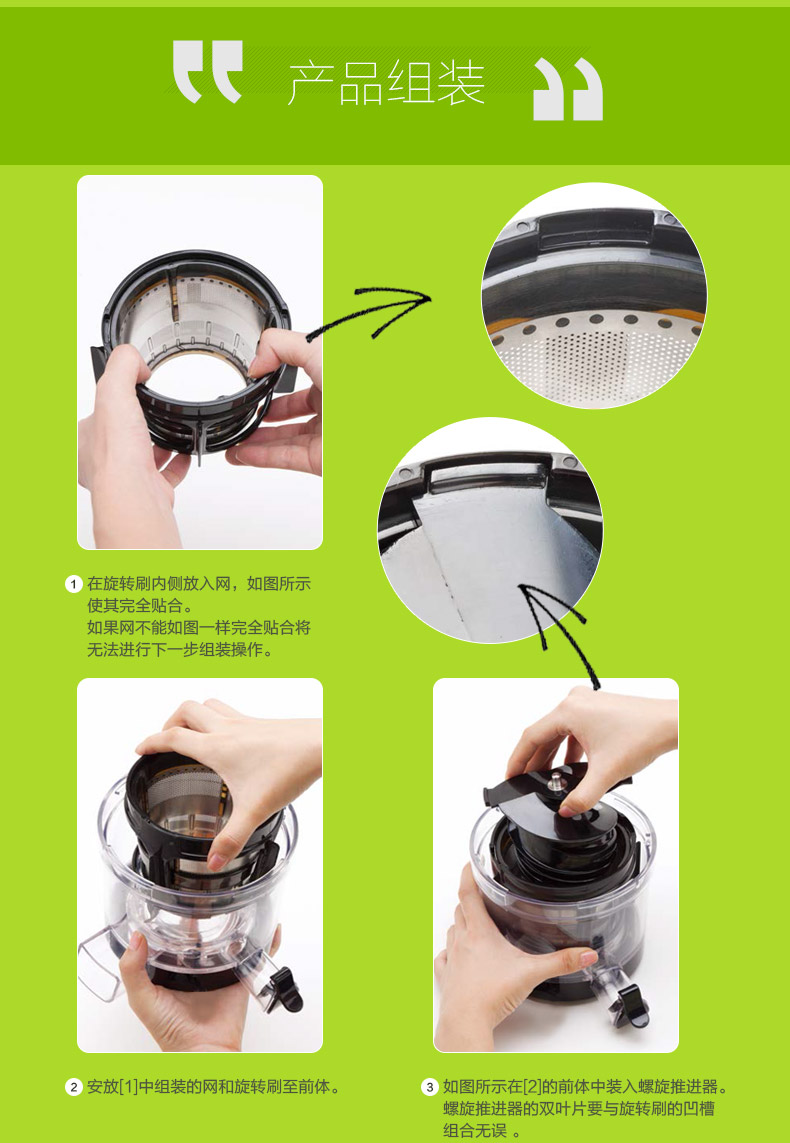 产品组装

1 在旋转刷内侧放入网，如图所示使其完全贴合。
如果网不能如图一样完全贴合将无法进行下一步组装操作。

2 安放[1]中组装的网和旋转刷至前体。

3 如图所示在[2]的前体中装入螺旋推进器。
螺旋推进器的双叶片要与旋转刷的凹槽组合无误 。