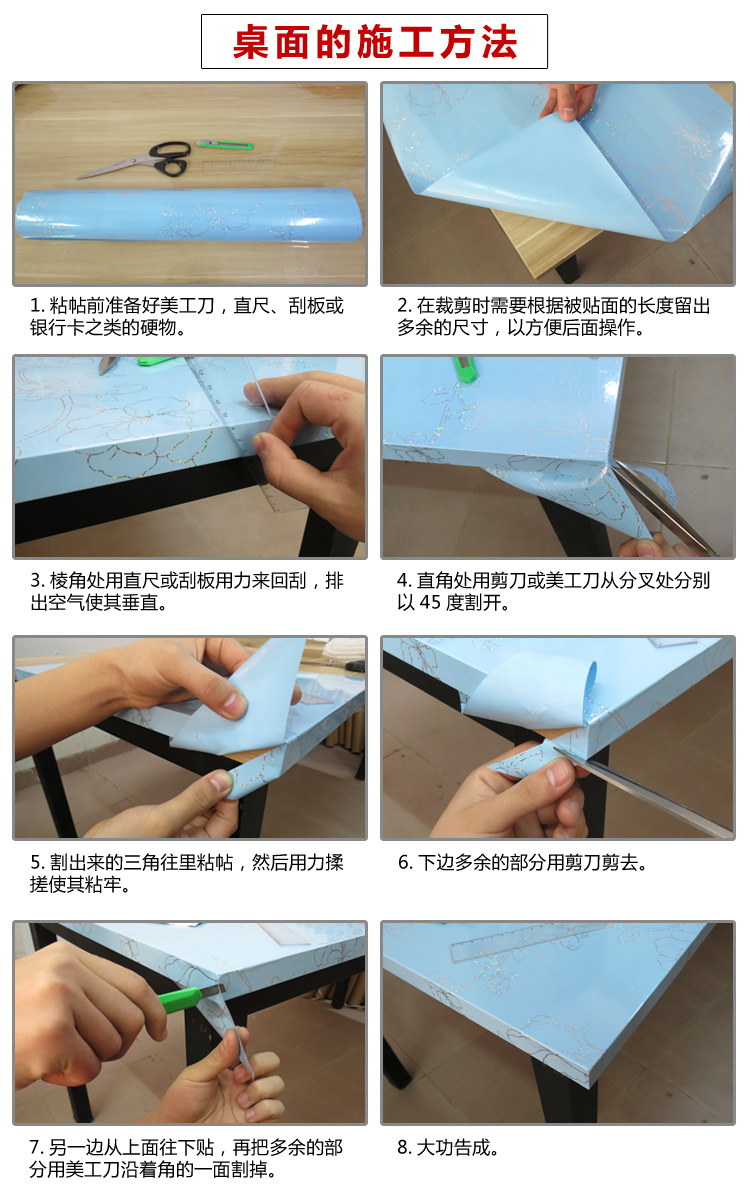 桌面的施工方法

1. 粘帖前准备好美工刀，直尺、刮板或银行卡之类的硬物。

2. 在裁剪时需要根据被贴面的长度留出多余的尺寸，以方便后面操作。

3. 棱角处用直尺或刮板用力来回刮，排出空气使其垂直。

4. 直角处用剪刀或美工刀从分叉处分别以 45 度割开。

5. 割出来的三角往里粘帖，然后用力揉搓使其粘牢。

6. 下边多余的部分用剪刀剪去。

7. 另一边从上面往下贴，再把多余的部分用美工刀沿着角的一面割掉。

8. 大功告成。