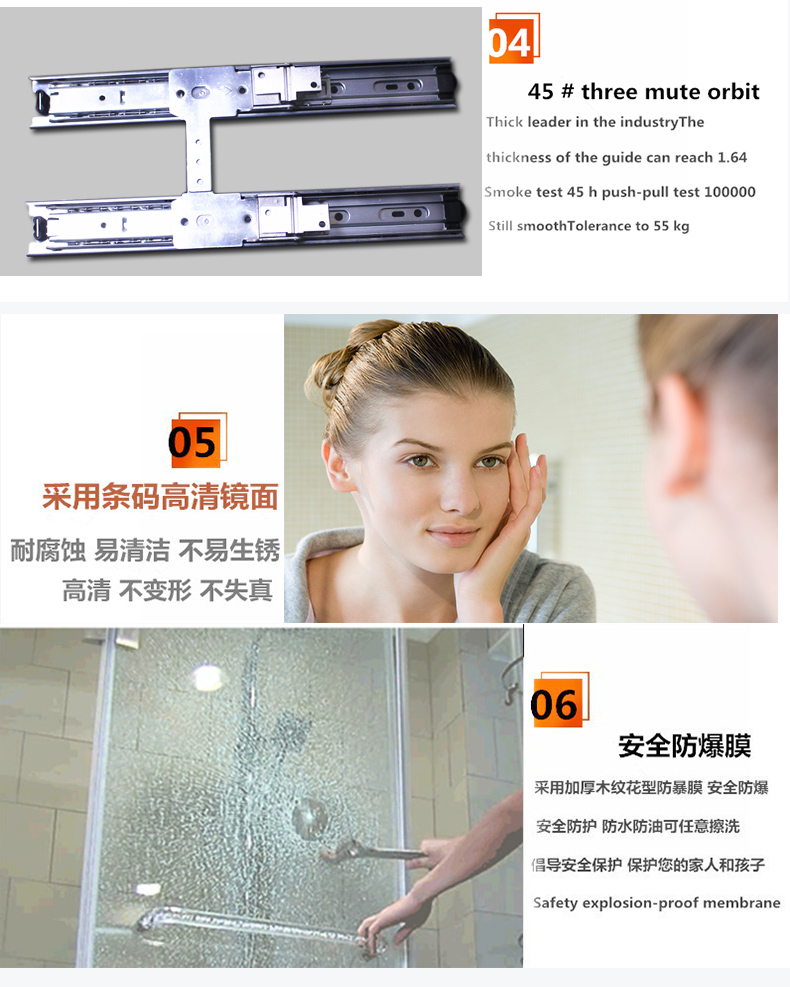 04

45 # three mute orbit

Thick leader in the industryThe

thickness of the guide can reach 1.64

Smoke test 45 h push-pull test 100000

Still smoothTolerance to 55 kg

05

采用条码高清镜面

耐腐蚀 易清洁 不易生锈

高清 不变形 不失真

06

安全防爆膜

采用加厚木纹花型防暴膜 安全防爆

安全防护 防水防油可任意擦洗

倡导安全保护 保护您的家人和孩子

Safety explosion-proof membrane