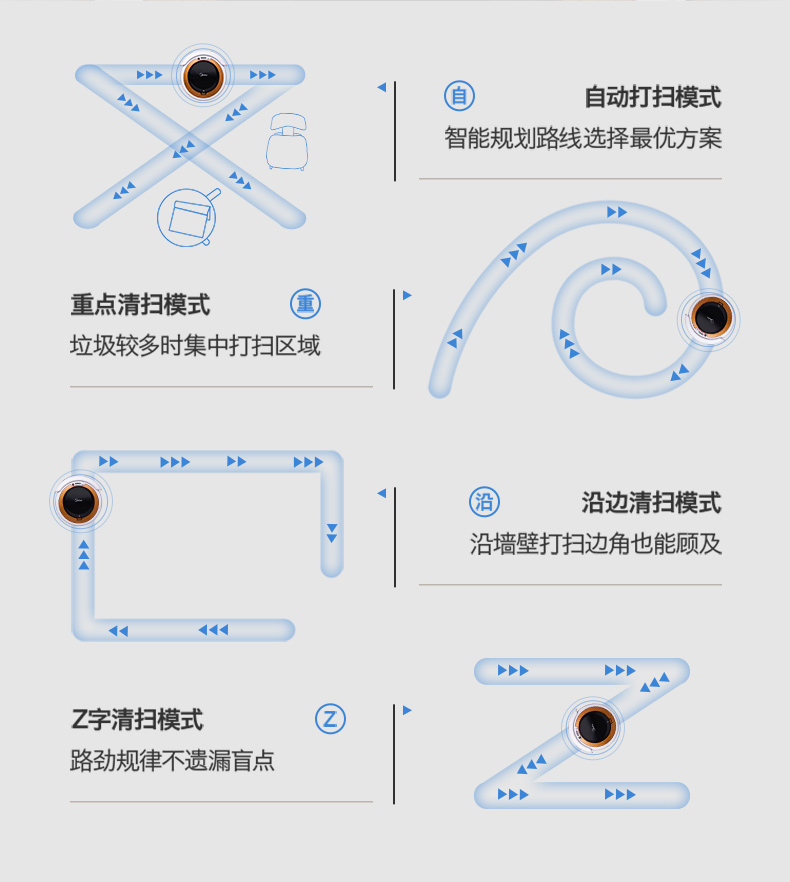 自 自动打扫模式
智能规划路线选择最优方案

重点清扫模式 重
垃圾较多时集中打扫区域

沿 沿边清扫模式
沿墙壁打扫边角也能顾及

Z字清扫模式 Z
路劲规律不遗漏盲点