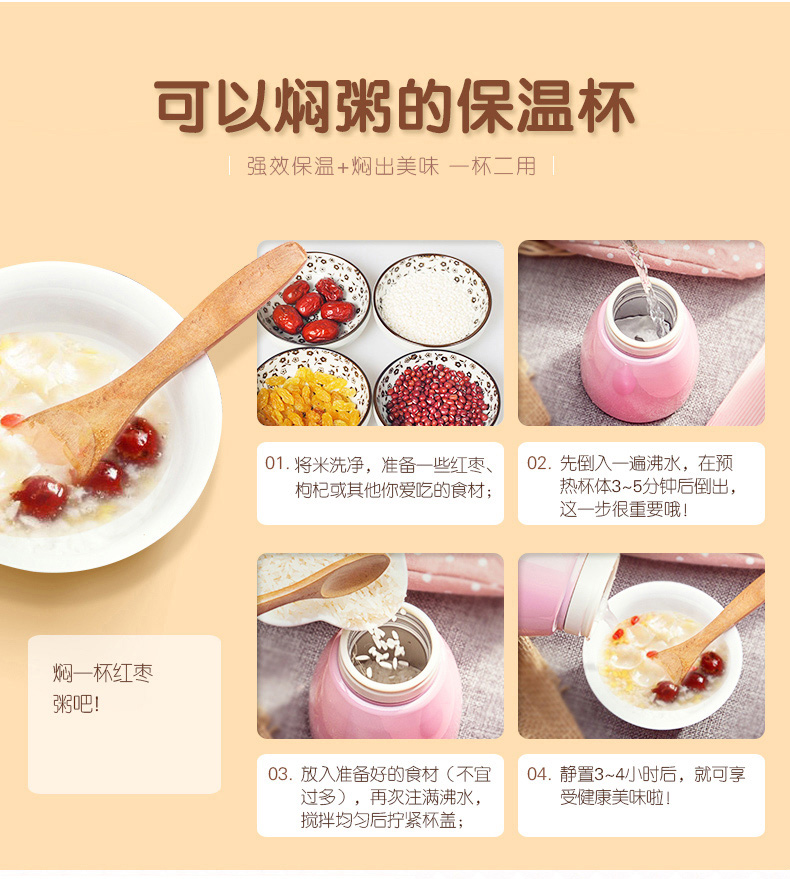 可以焖粥的保温杯

强效保温+焖出美味 一杯二用

01. 将米洗净，准备一些红枣、枸杞或其他你爱吃的食材；

02. 先倒入一遍沸水，在预热杯体3~5分钟后倒出，这一步很重要哦！

焖一杯红枣粥吧！

03. 放入准备好的食材（不宜过多），再次注满沸水，搅拌均匀后拧紧杯盖；

04. 静置3~4小时后，就可享受健康美味啦！