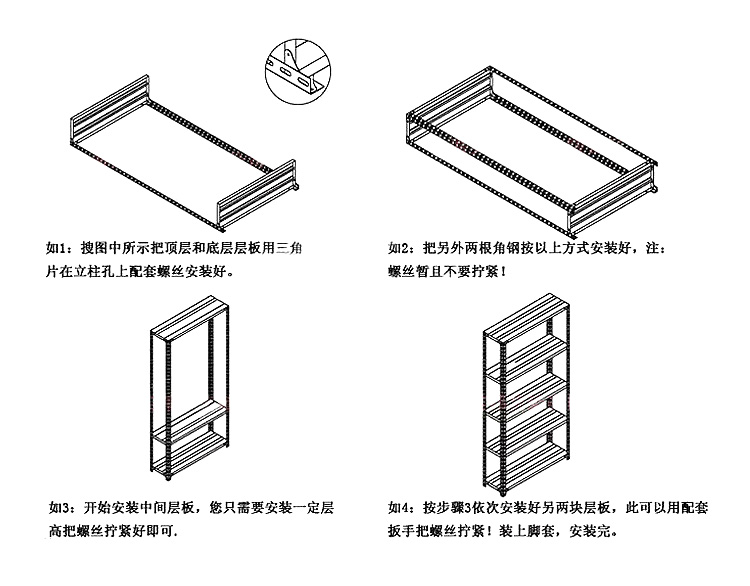 如1：搜图中所示把顶层和底层层板用三角片在立柱孔上配套螺丝安装好。

如2：把另外两根角钢按以上方式安装好，注：螺丝暂且不要拧紧！

如3：开始安装中间层板，您只需要安装一定层高把螺丝拧紧好即可.

如4：按步骤3依次安装好另两块层板，此可以用配套扳手把螺丝拧紧！装上脚套，安装完。