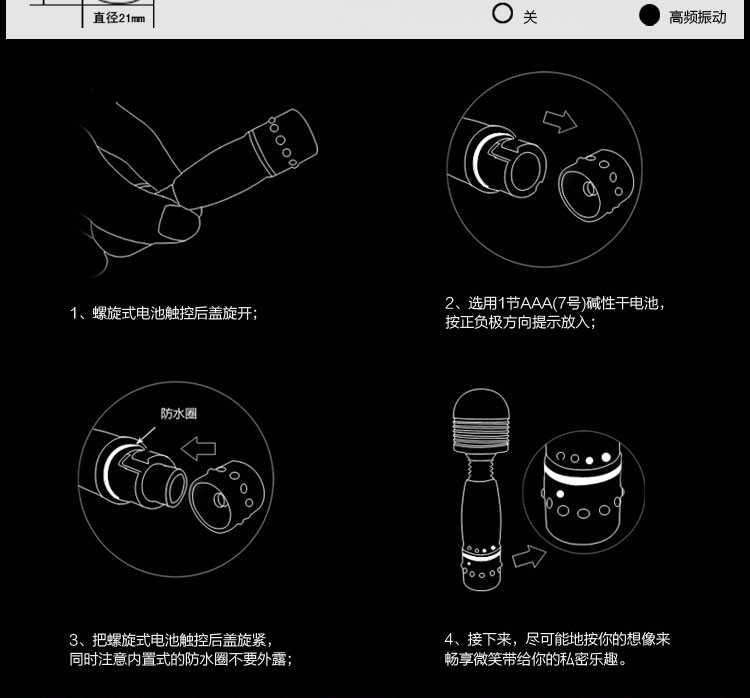 直径21mm

关

高频振动

1、螺旋式电池触控后盖旋开；

2、选用1节AAA(7号)碱性干电池，按正负极方向提示放入；

防水圈

3、把螺旋式电池触控后盖旋紧，同时注意内置式的防水圈不要外露；

4、接下来，尽可能地按你的想像来畅享微笑带给你的私密乐趣。