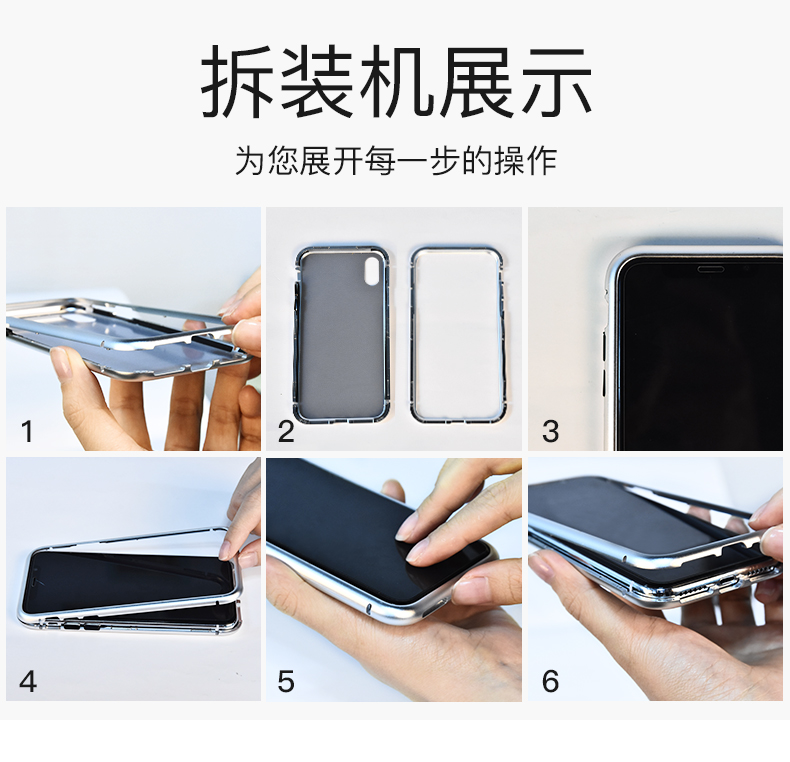 拆装机展示

为您展开每一步的操作

1

2

3

4

5

6