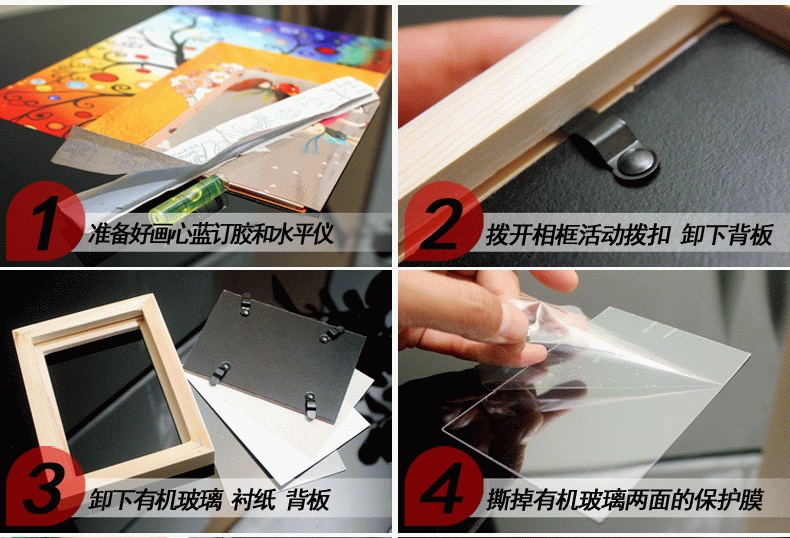 1 准备好画心蓝订胶和水平仪

2 拨开相框活动拨扣 卸下背板

3 卸下有机玻璃 衬纸 背板

4 撕掉有机玻璃两面的保护膜